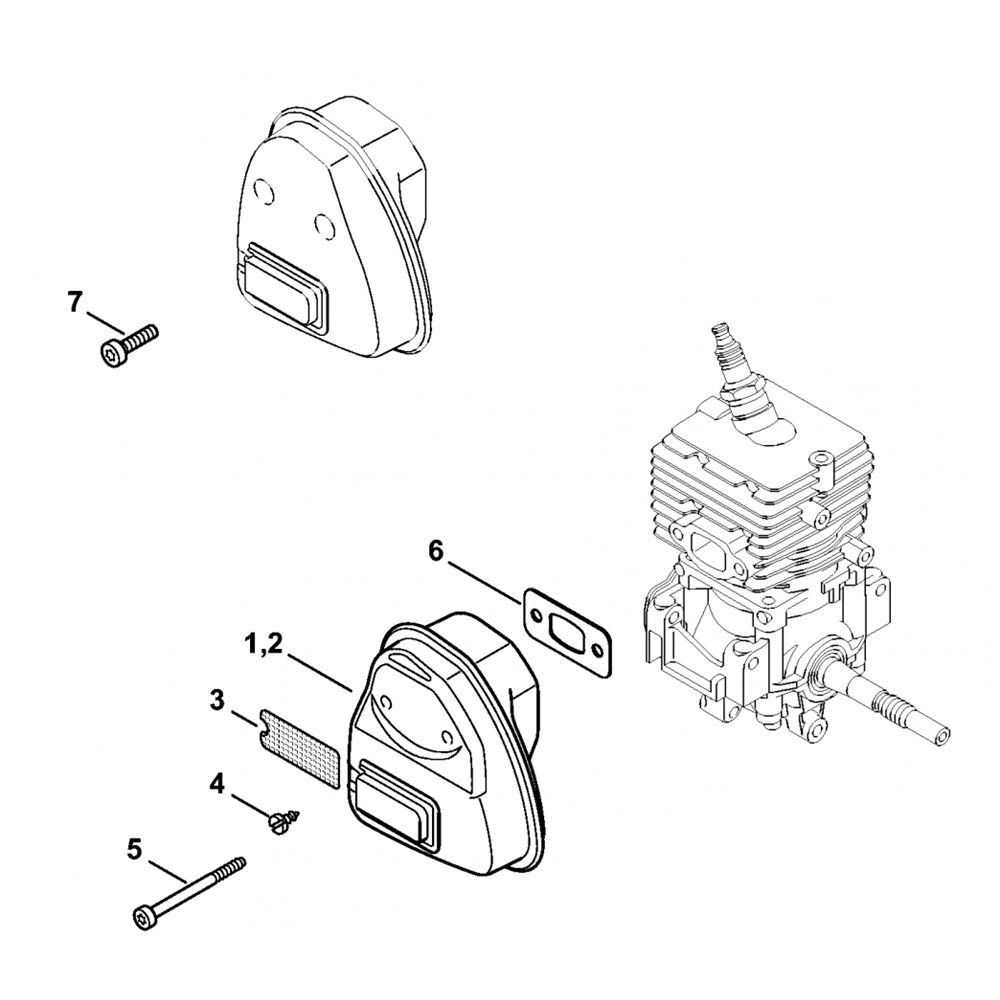 7

6

1,2

3

4

5