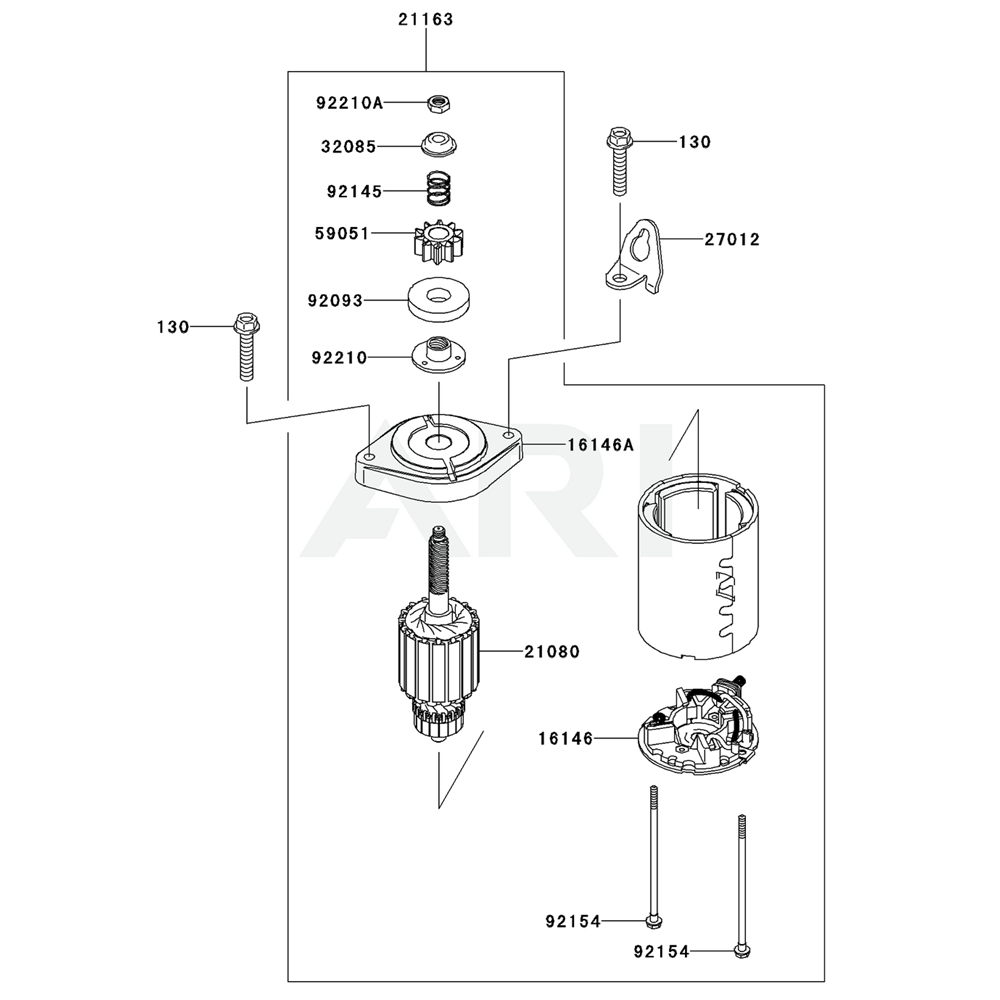 21163
92210A
32085
92145
59051
92093
92210
130
130
27012
16146A
ARI
21080
16146
92154
92154