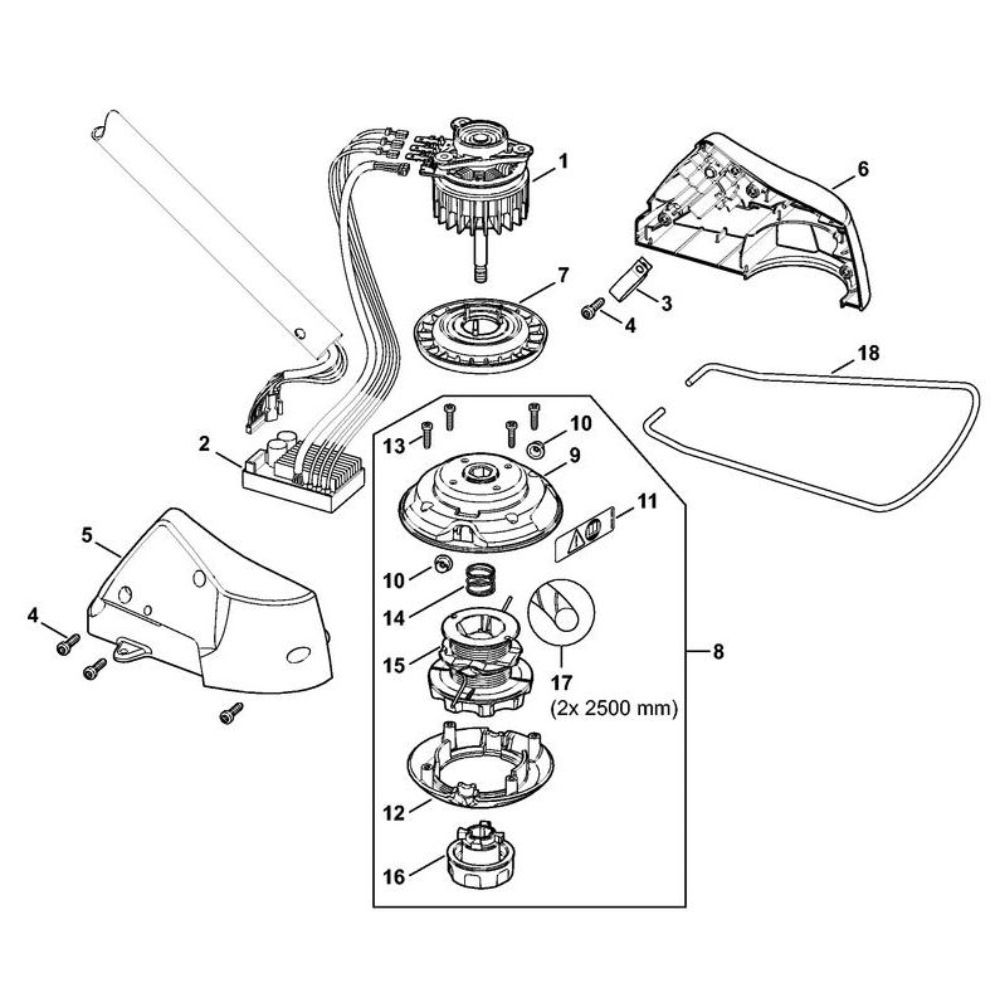 1
6
7
3
4
18
2
13
10
9
11
5
10
14
4
15
17
(2x 2500 mm)
8
12
16