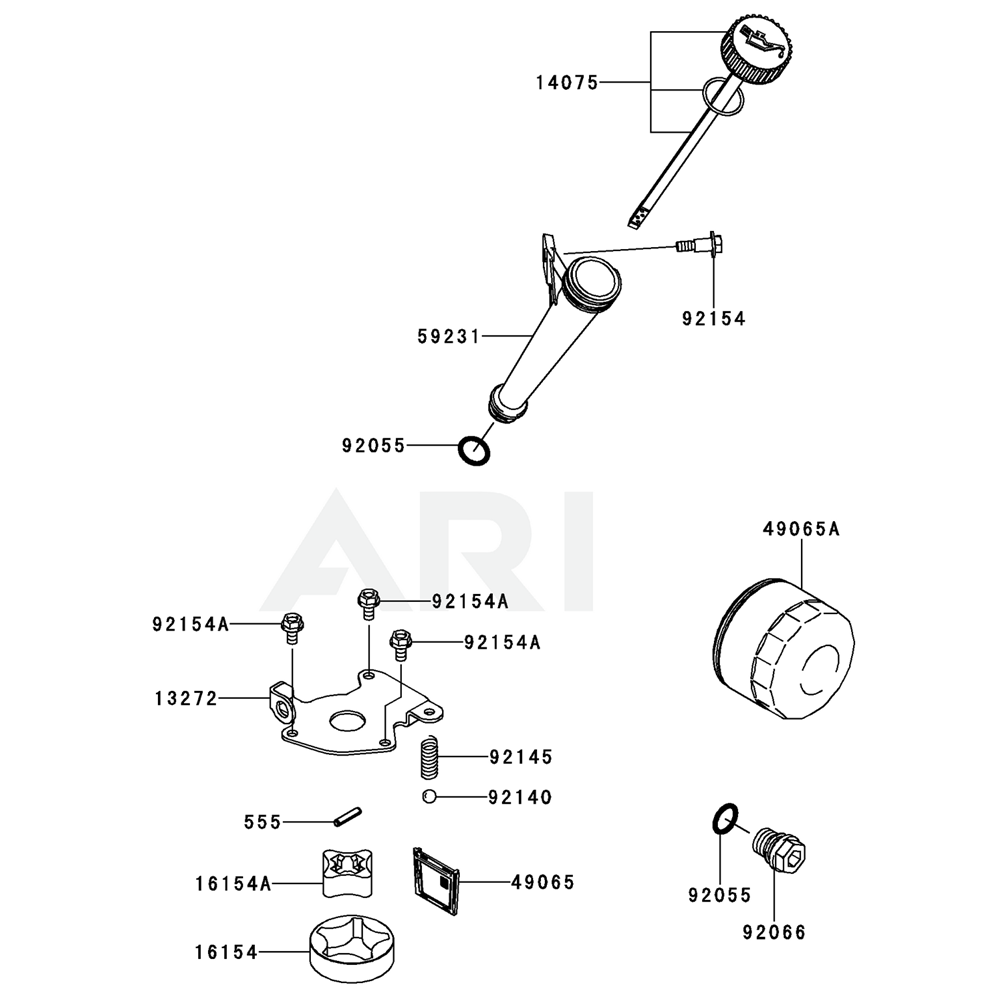 14075
92154
59231
92055
ARI
49065A
92154A
92154A
92154A
13272
92145
92140
555
16154A
49065
16154
92055
92066