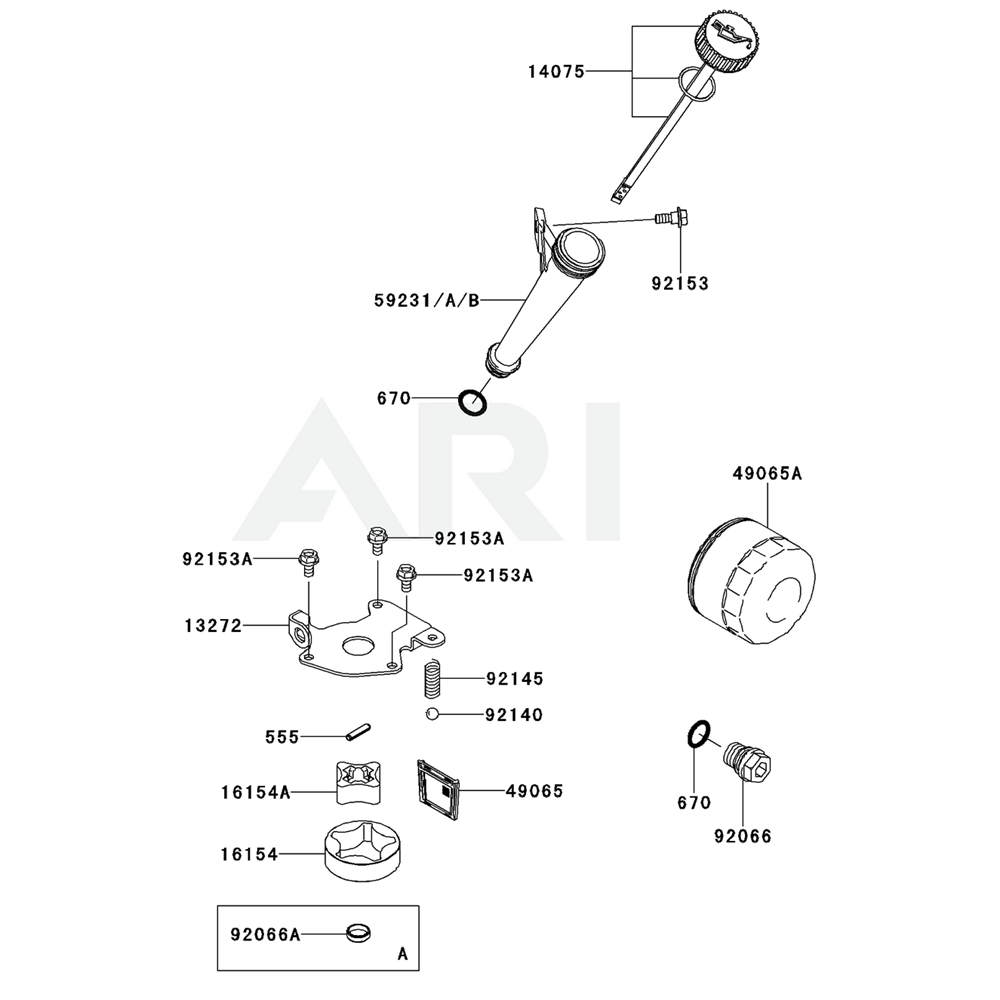 14075

92153

59231/A/B

670

ARI

49065A

92153A

92153A

92153A

13272

92145

92140

555

16154A

49065

670

92066

16154

92066A

A