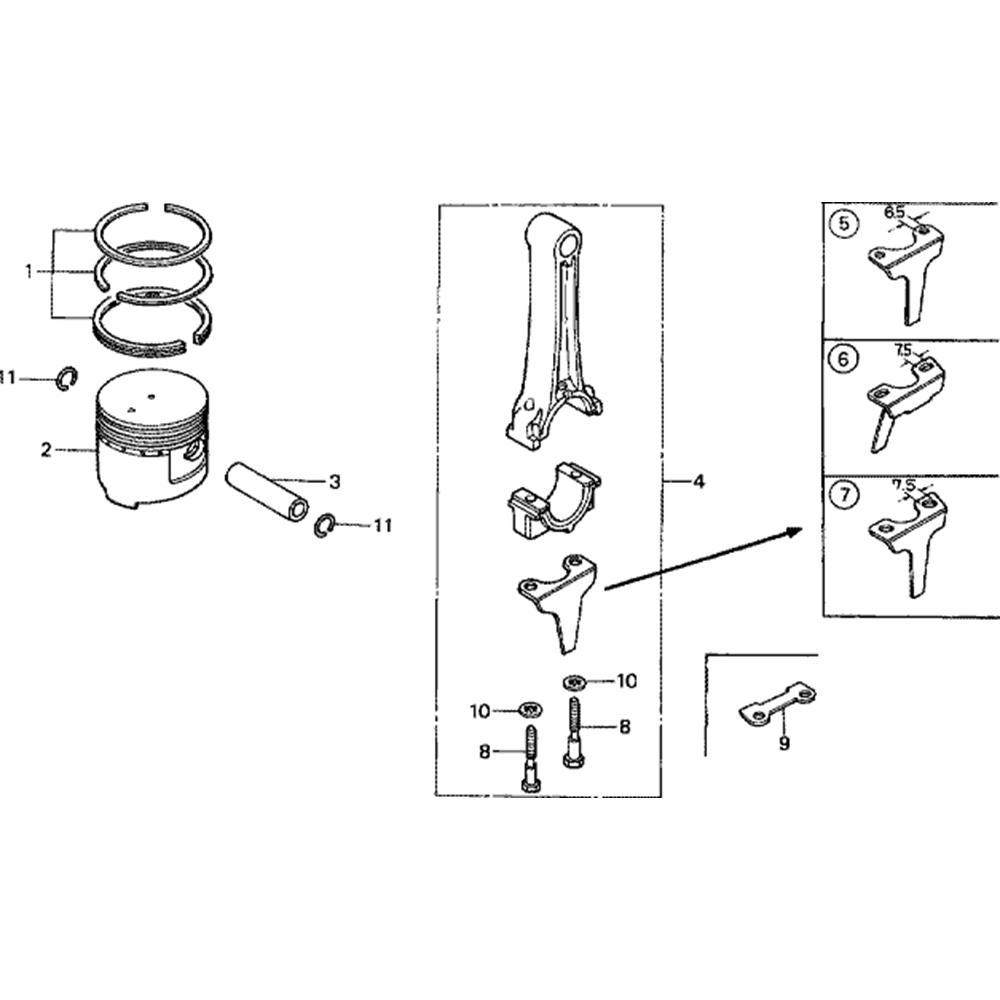 1
11
2
3
11
4
10
10
8
8
5
6.5
6
7.5
7
7.5
9