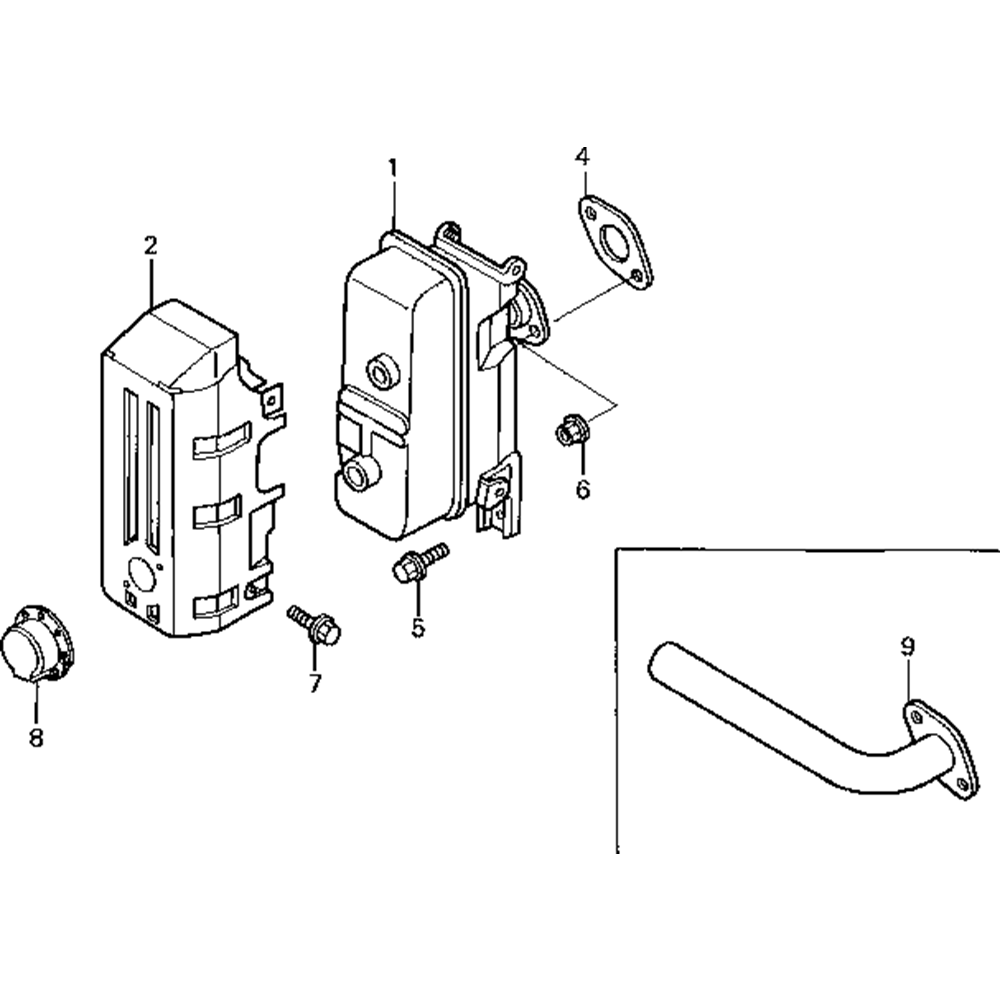 1
4
2
6
5
7
8
9