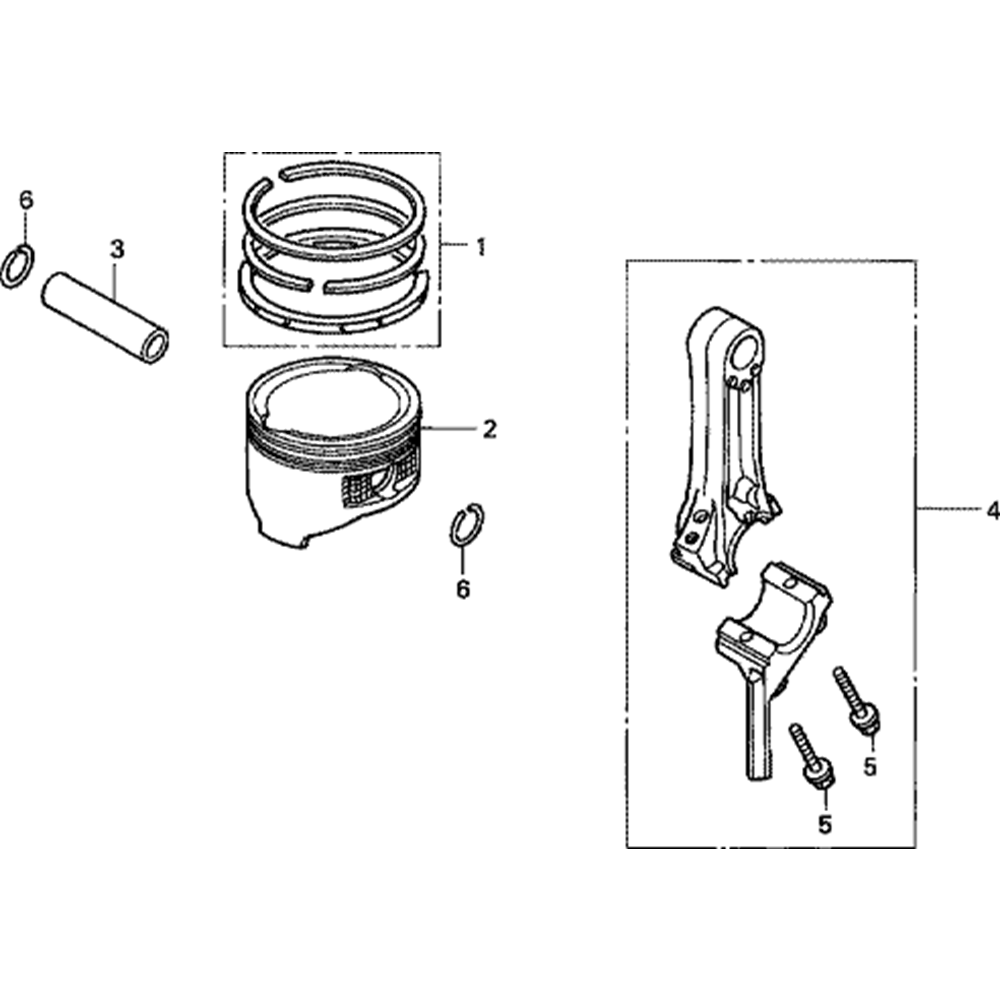 6
3
1
2
6
4
5
5