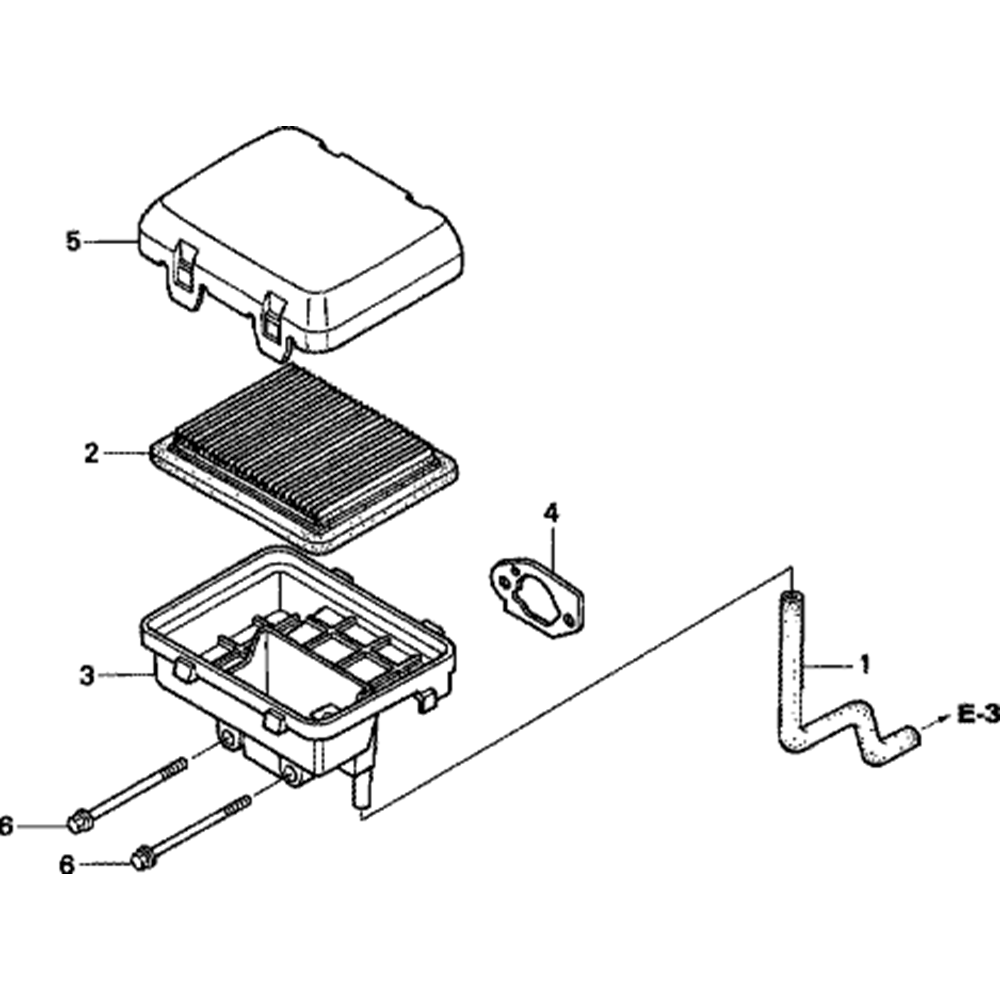 5
2
4
3
1
E-3
6
6