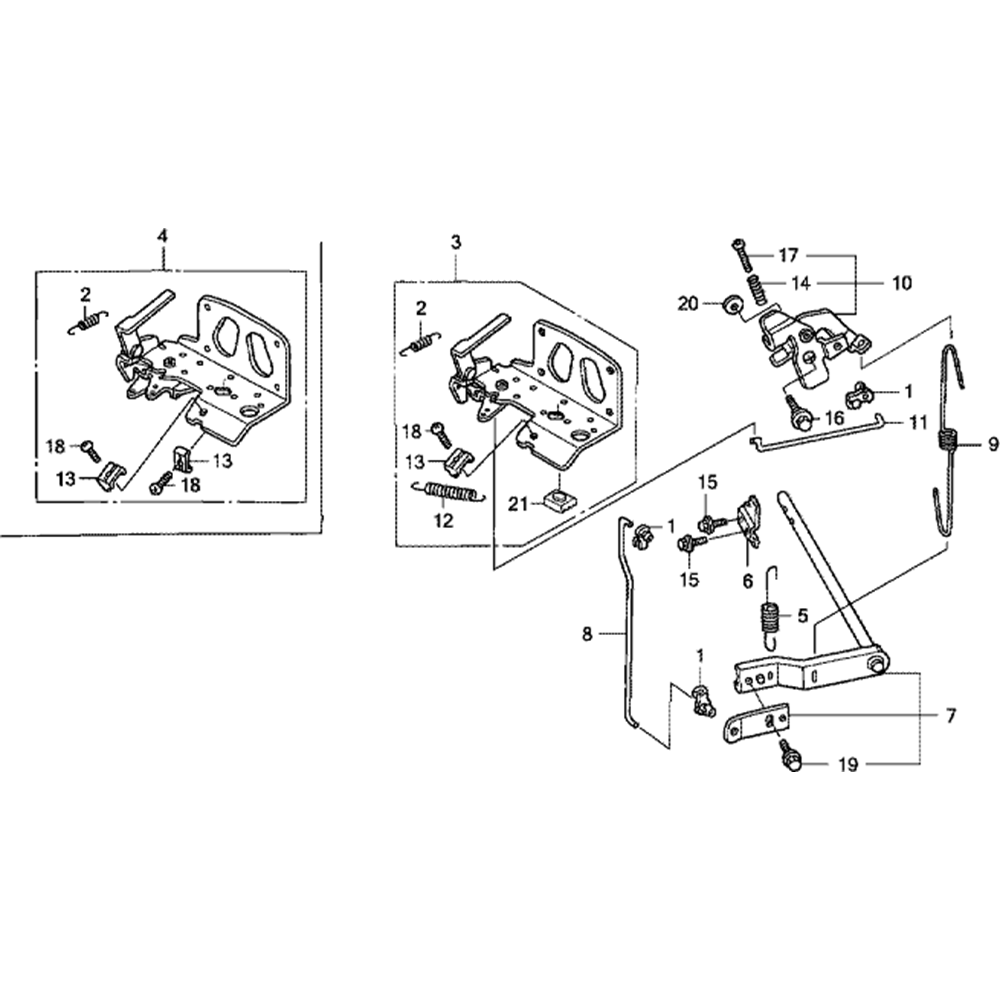 4
2
18
13
13
18
3
2
18
13
12
21
17
14
10
20
1
16
11
9
15
1
15
6
5
8
1
7
19