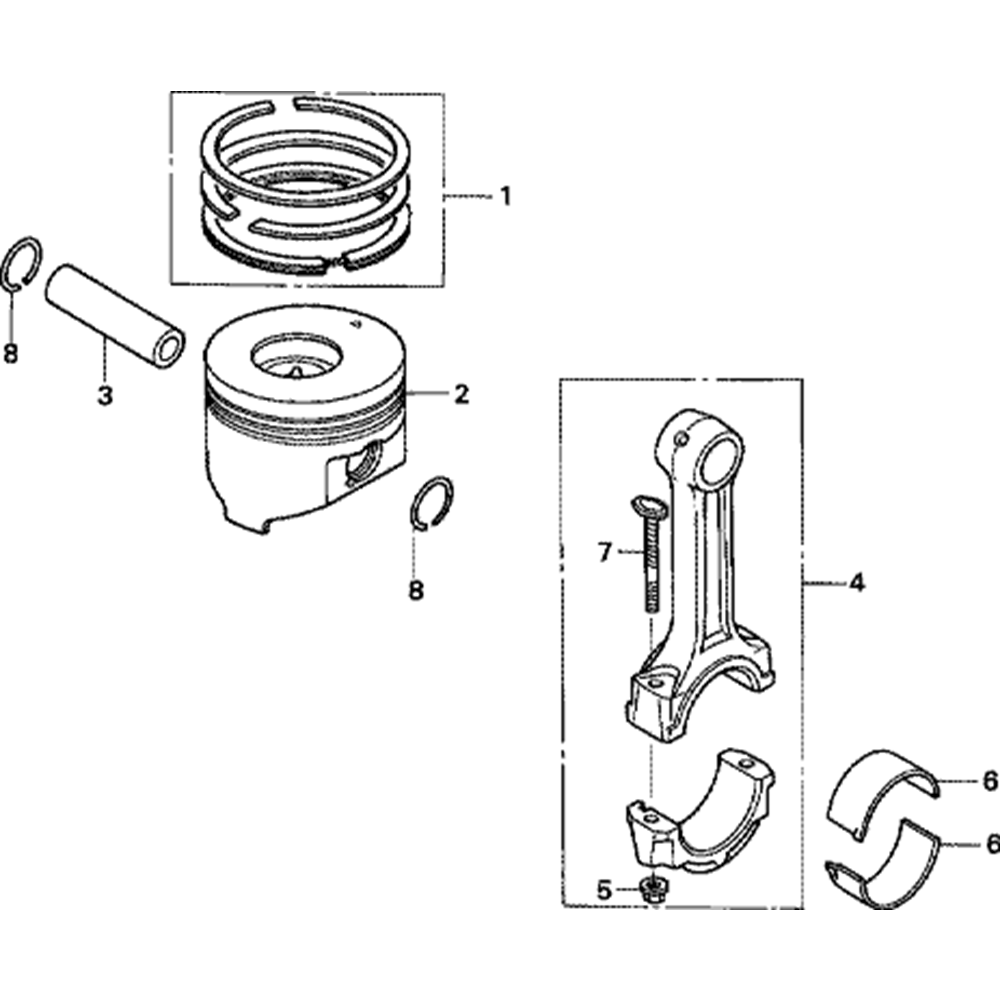 1
8
3
2
8
7
4
6
6
5