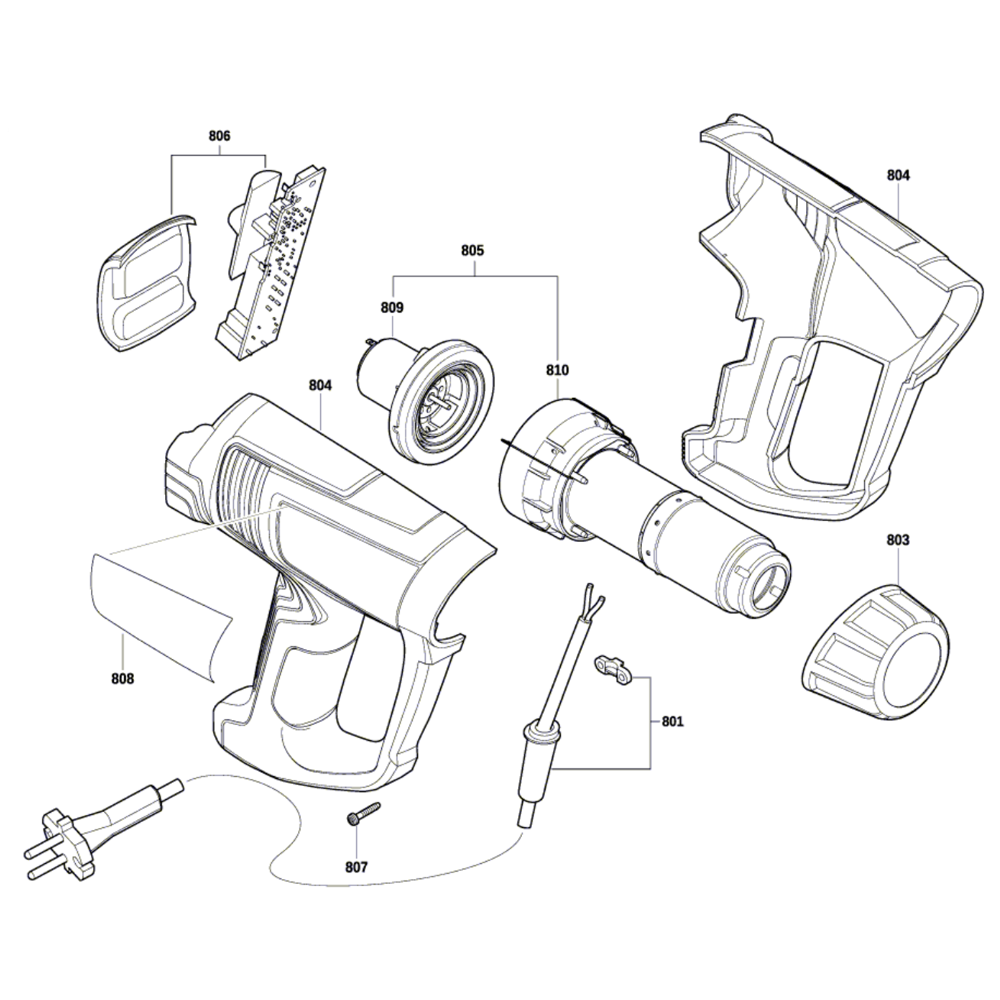 806
804
805
809
810
804
803
808
801
807