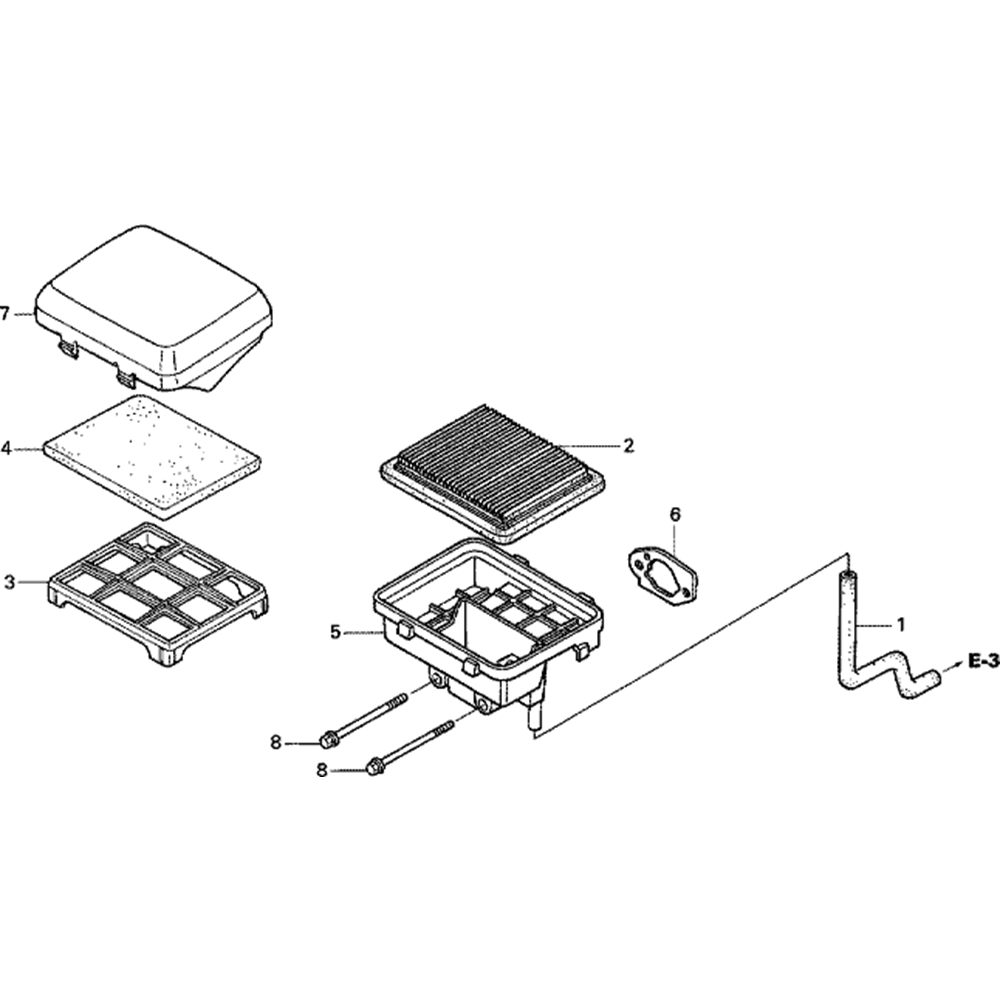 7
4
3
2
6
5
1
E-3
8
8