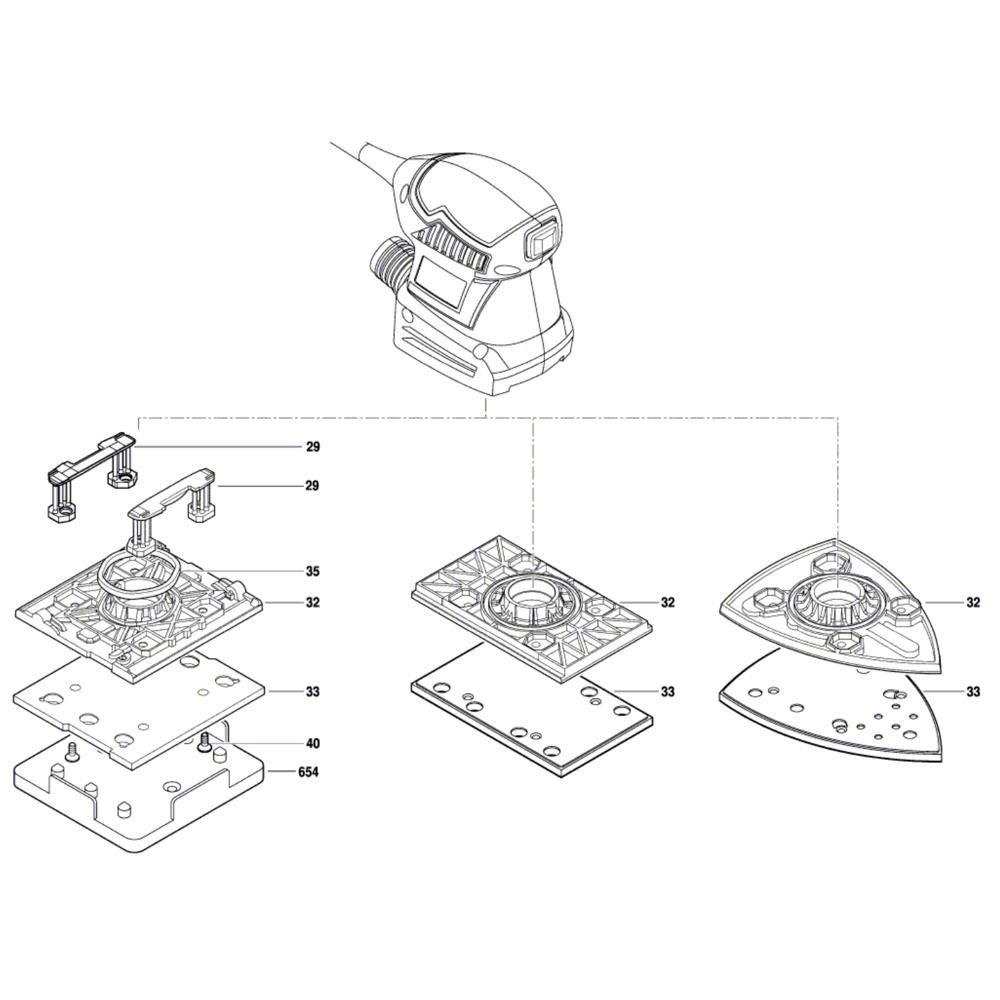 29
29
35
32
33
40
654
32
33
32
33