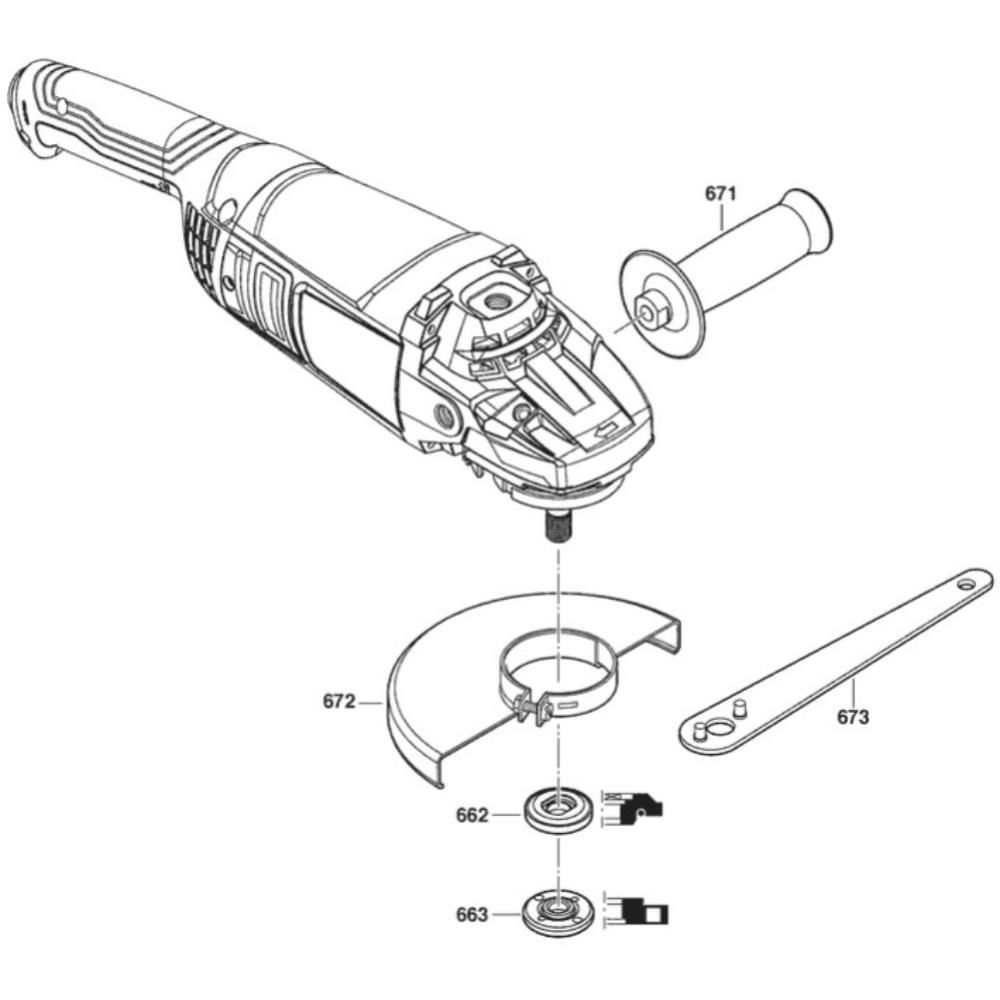 671

672

673

662

663