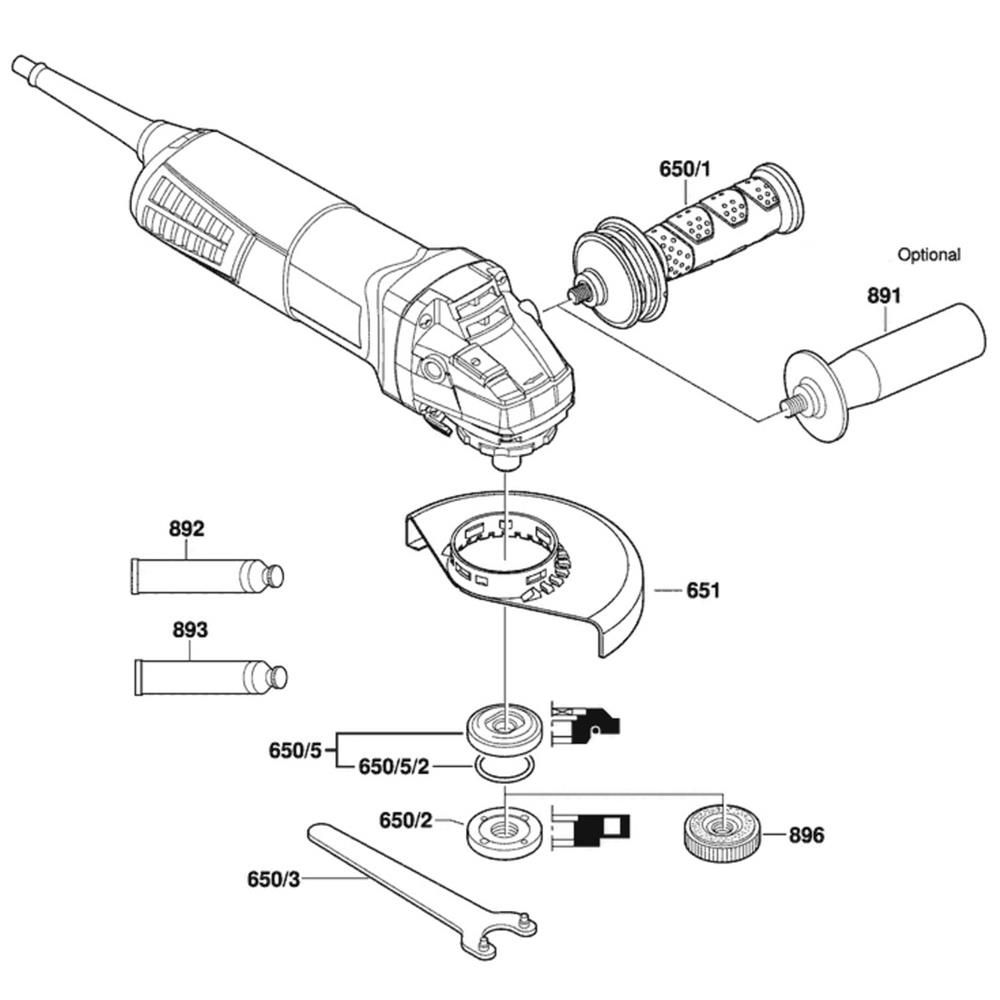 650/1

Optional

891

892

651

893

650/5

650/5/2

650/2

896

650/3