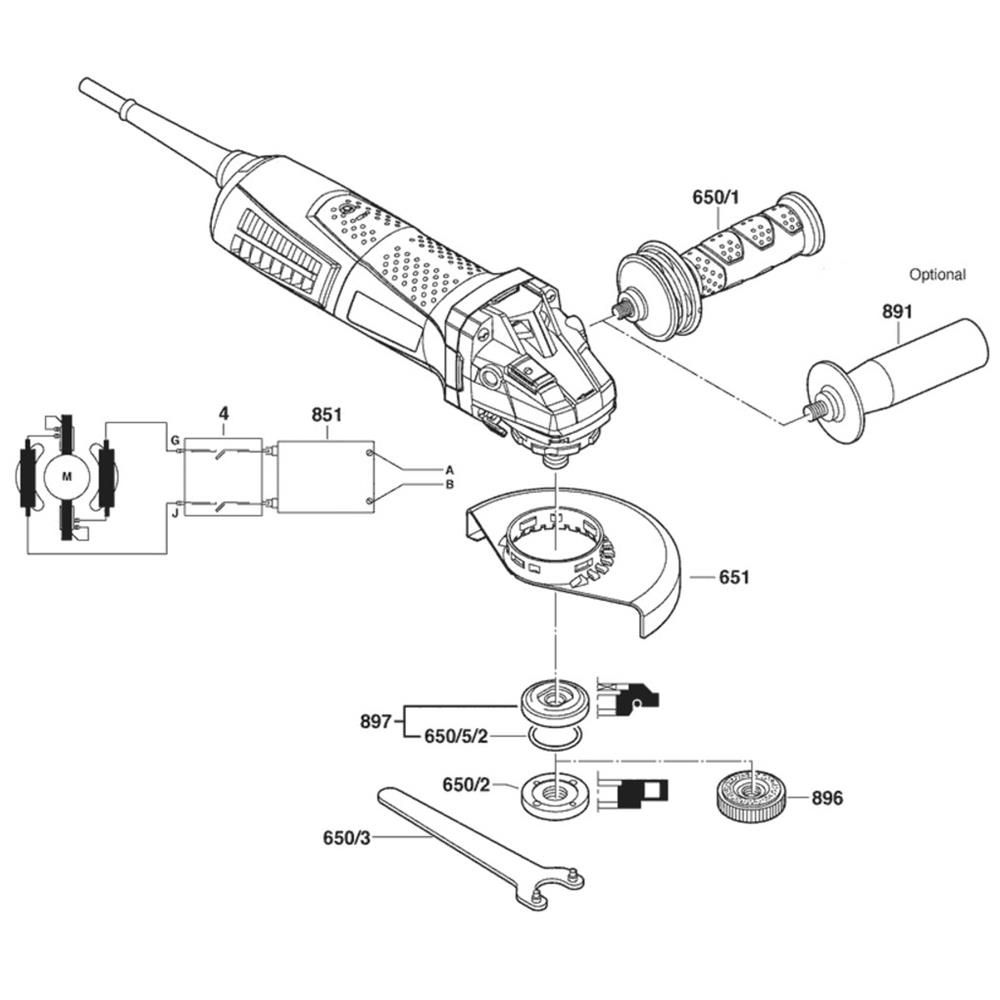 650/1
Optional
891
4
851
G
J
M
A
B
651
897
650/5/2
650/2
896
650/3