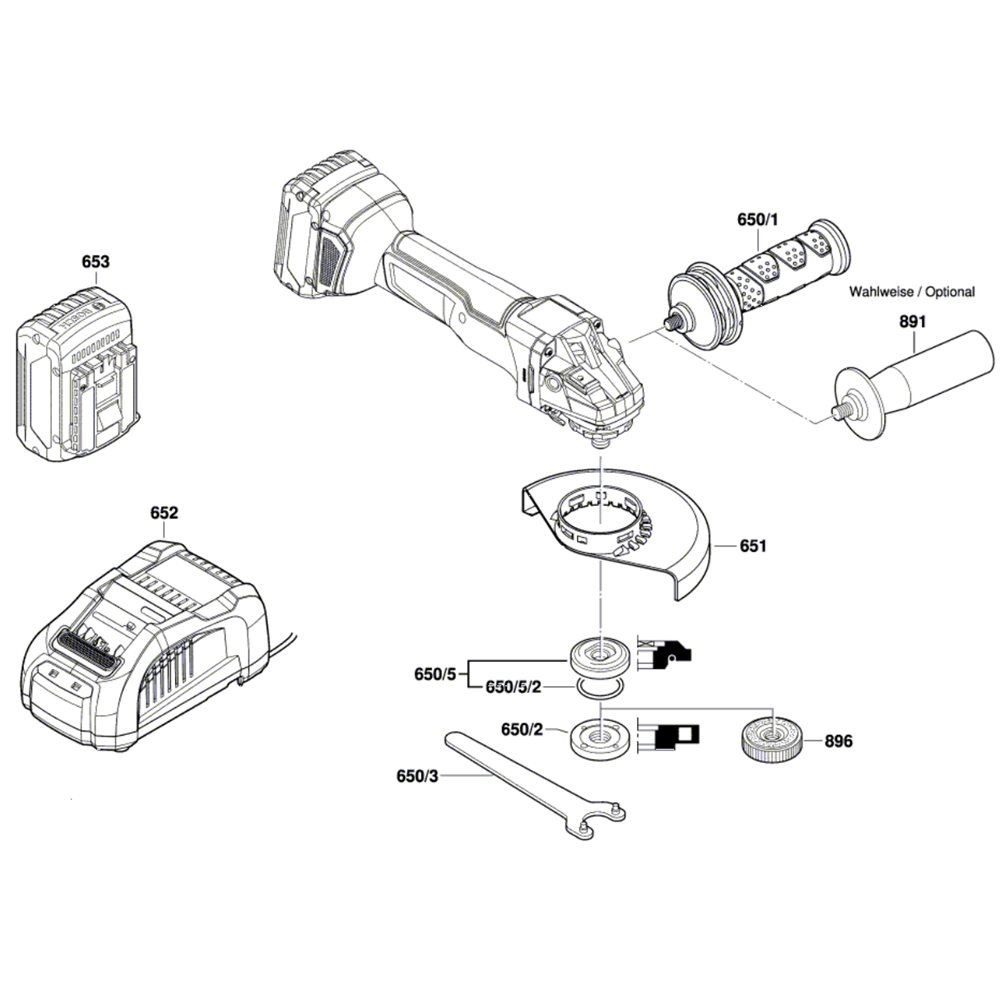 653

650/1

Wahlweise / Optional

891

652

651

650/5

650/5/2

650/2

896

650/3