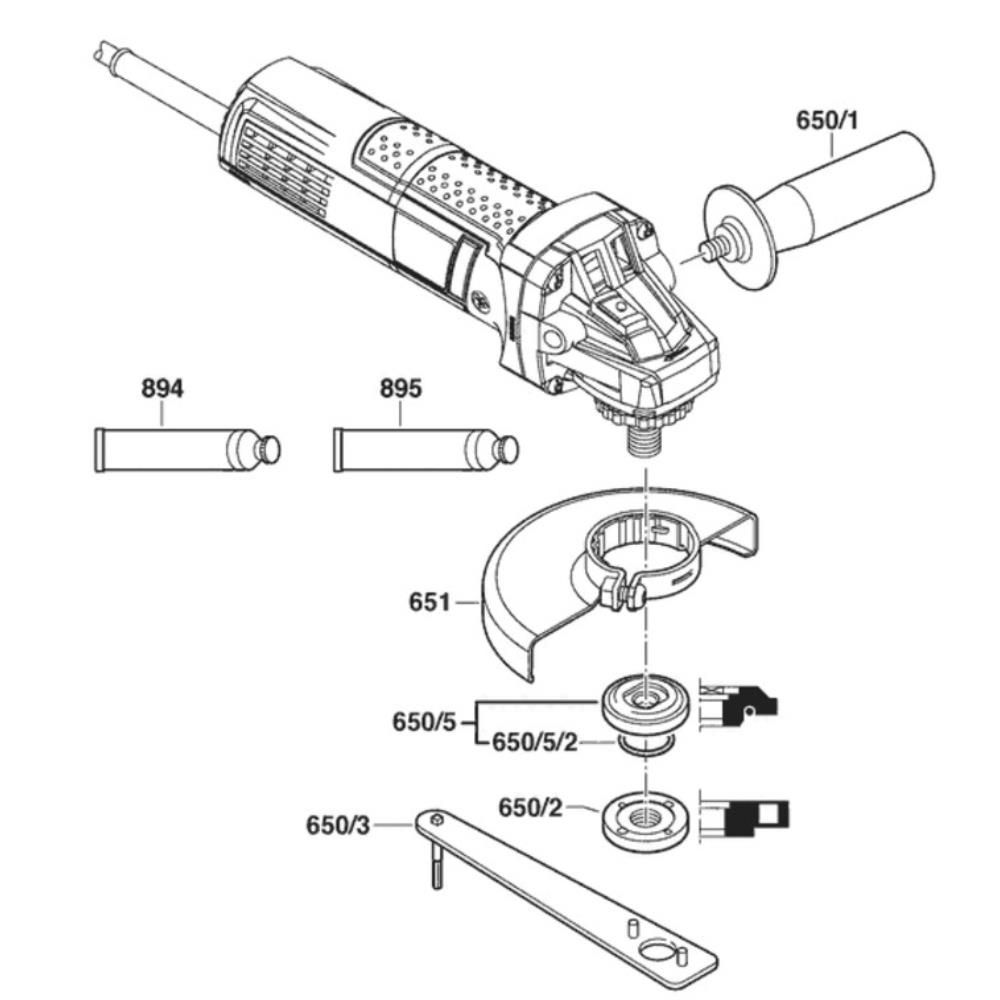 650/1

894

895

651

650/5

650/5/2

650/2

650/3