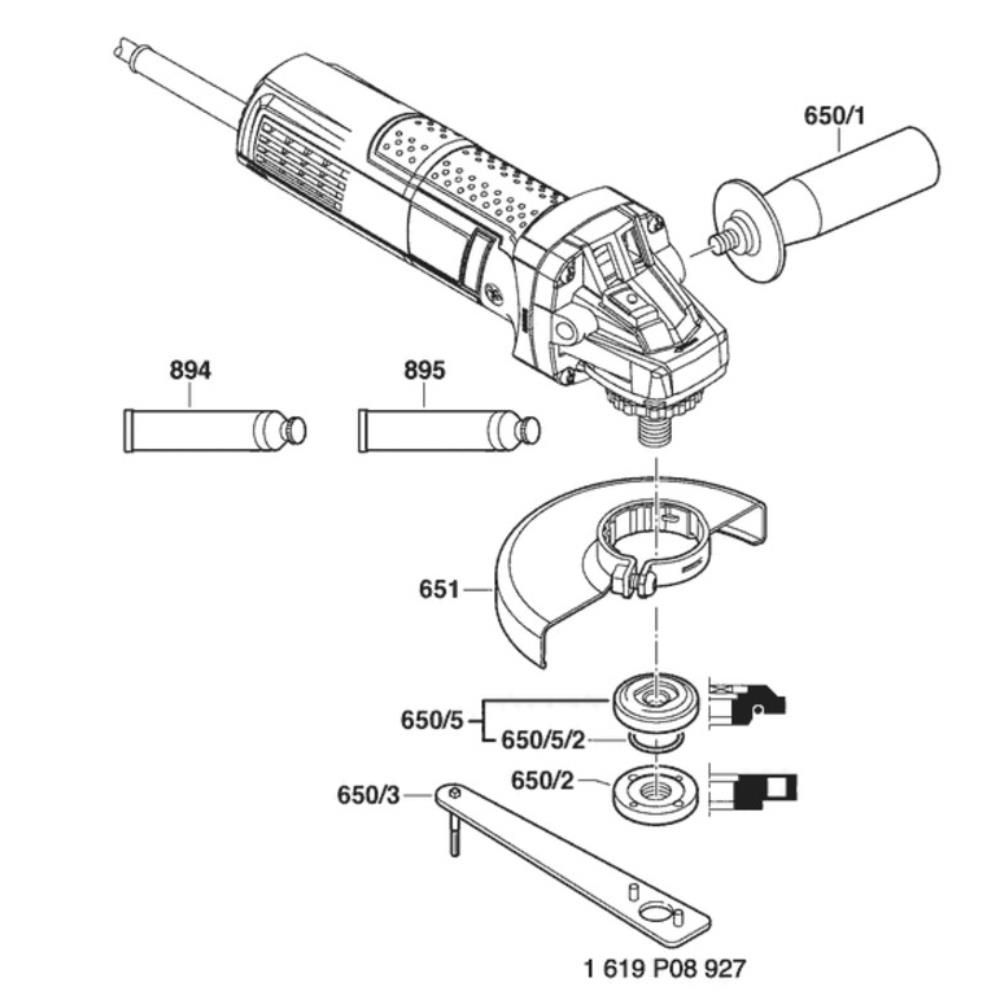 650/1

894

895

651

650/5

650/5/2

650/2

650/3

1 619 P08 927