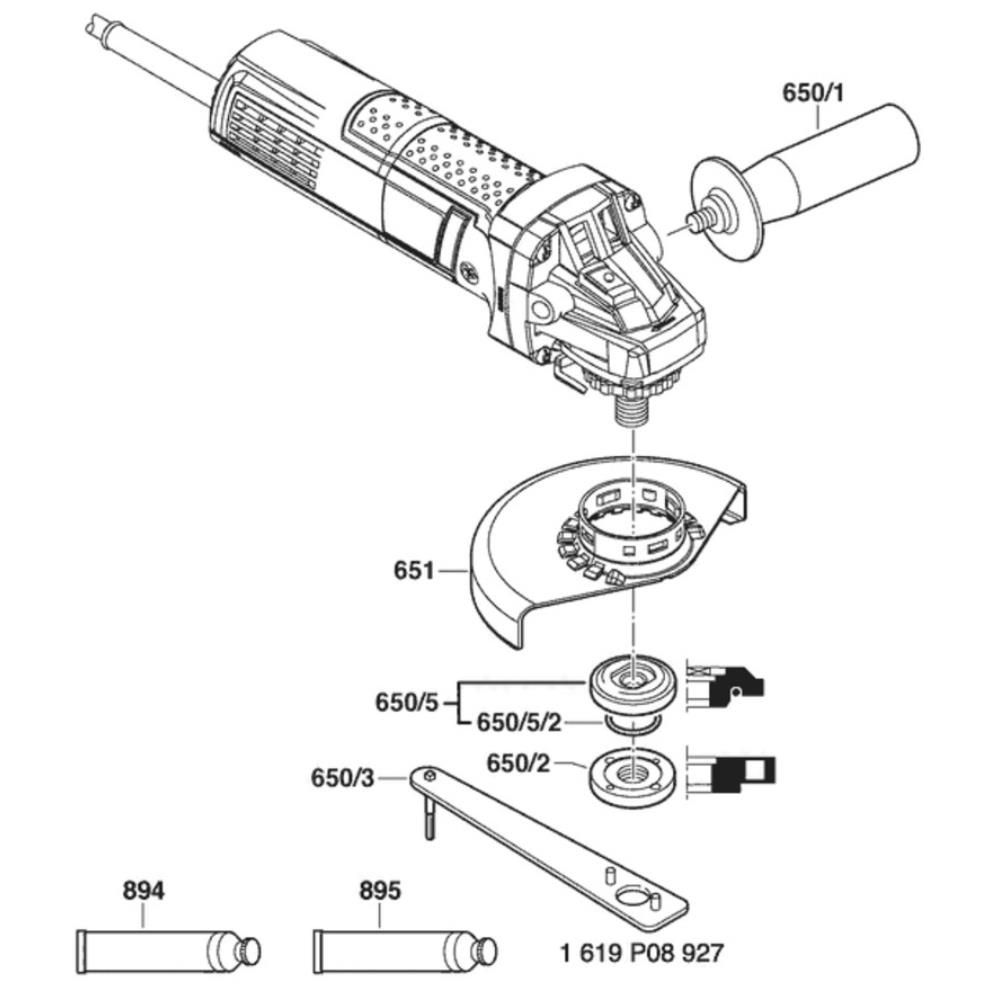 650/1

651

650/5

650/5/2

650/2

650/3

894

895

1 619 P08 927