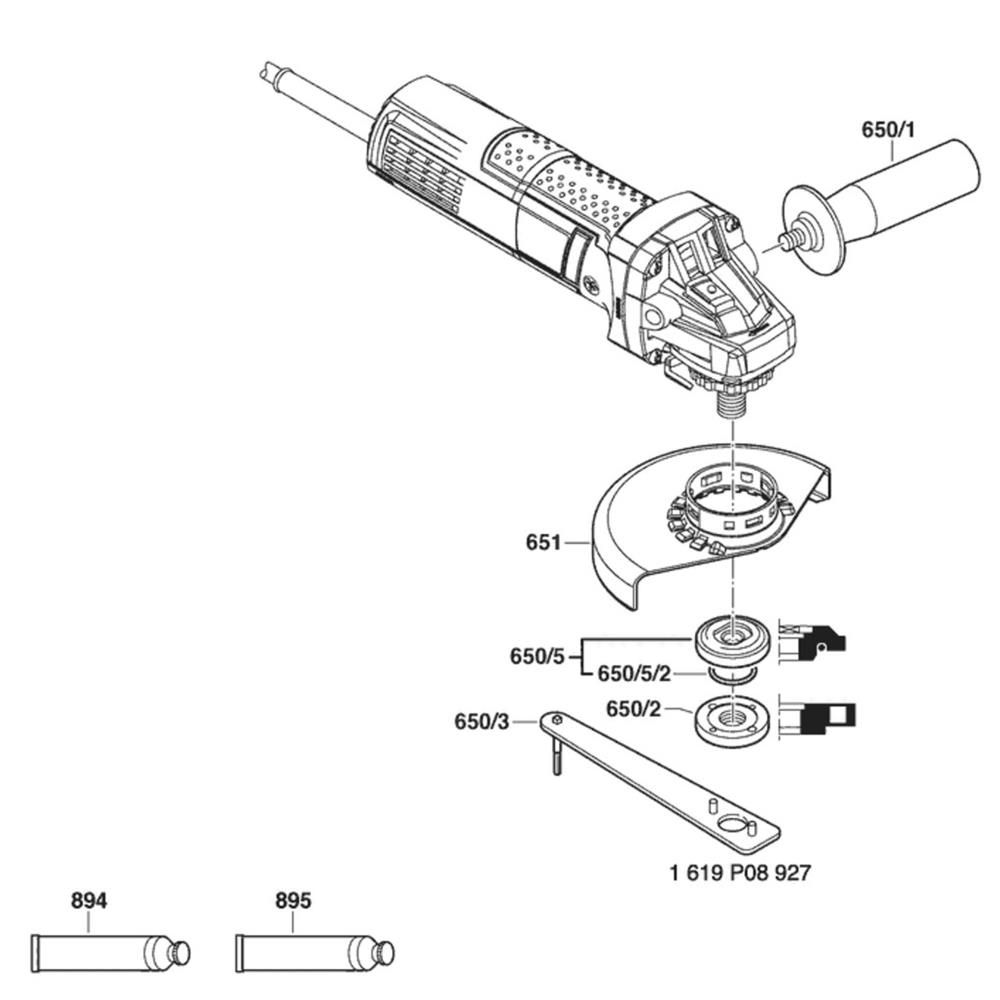 650/1

651

650/5

650/5/2

650/2

650/3

1 619 P08 927

894

895