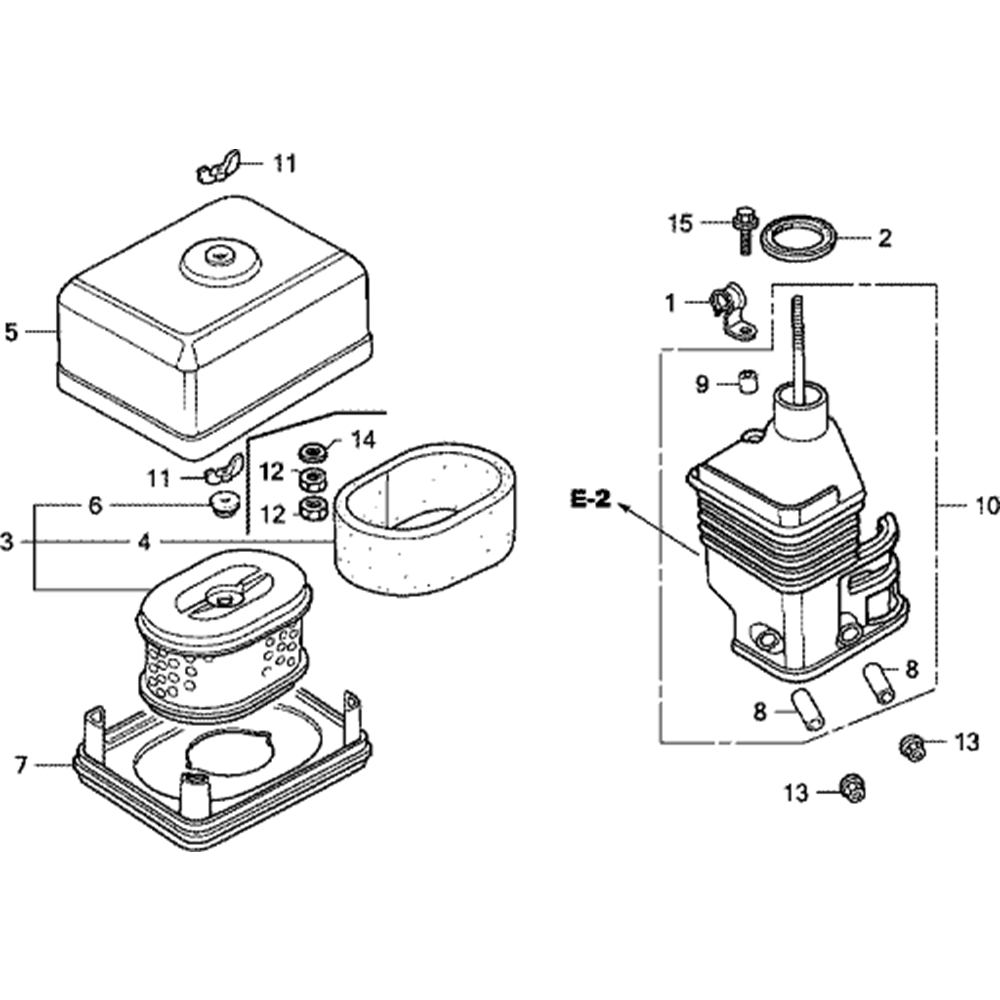 11
5
11
14
12
12
6
3
4
7
15
2
1
9
E-2
10
8
8
13
13