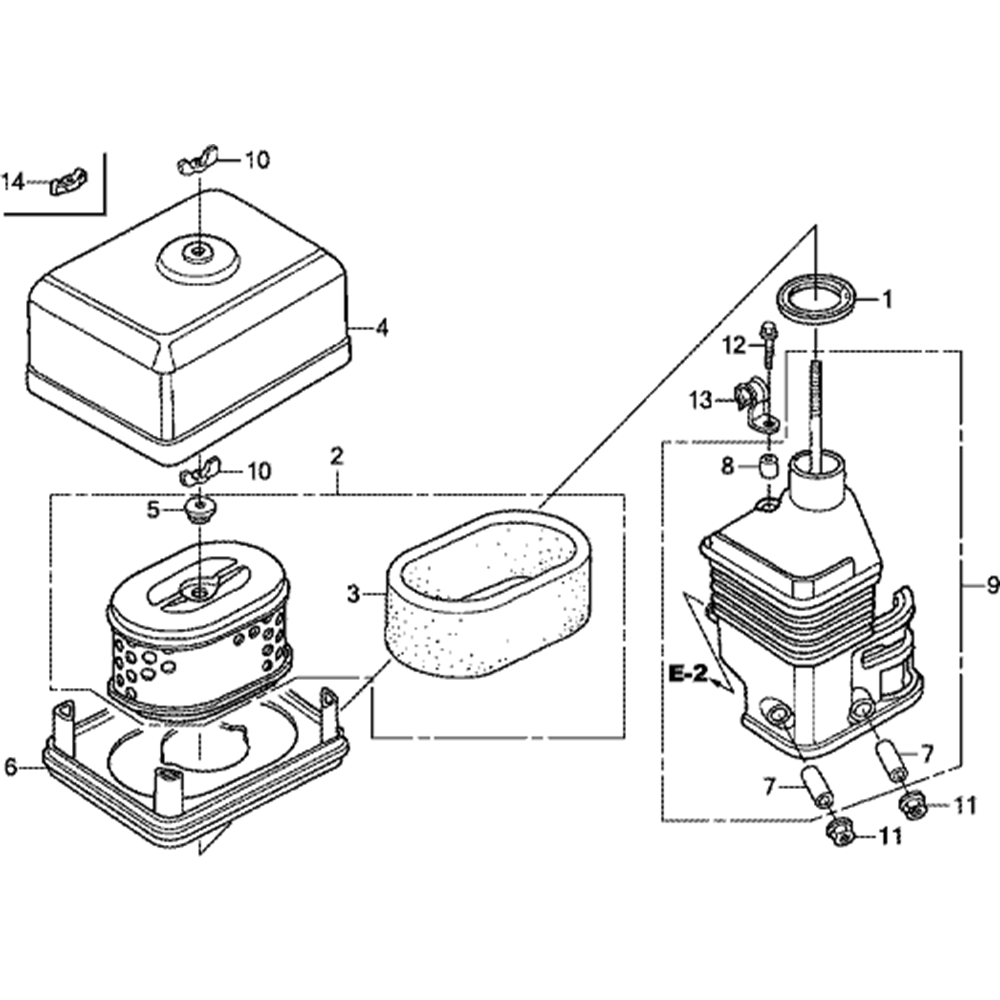 14
10
4
10
2
5
3
6
1
12
13
8
9
E-2
7
7
11
11