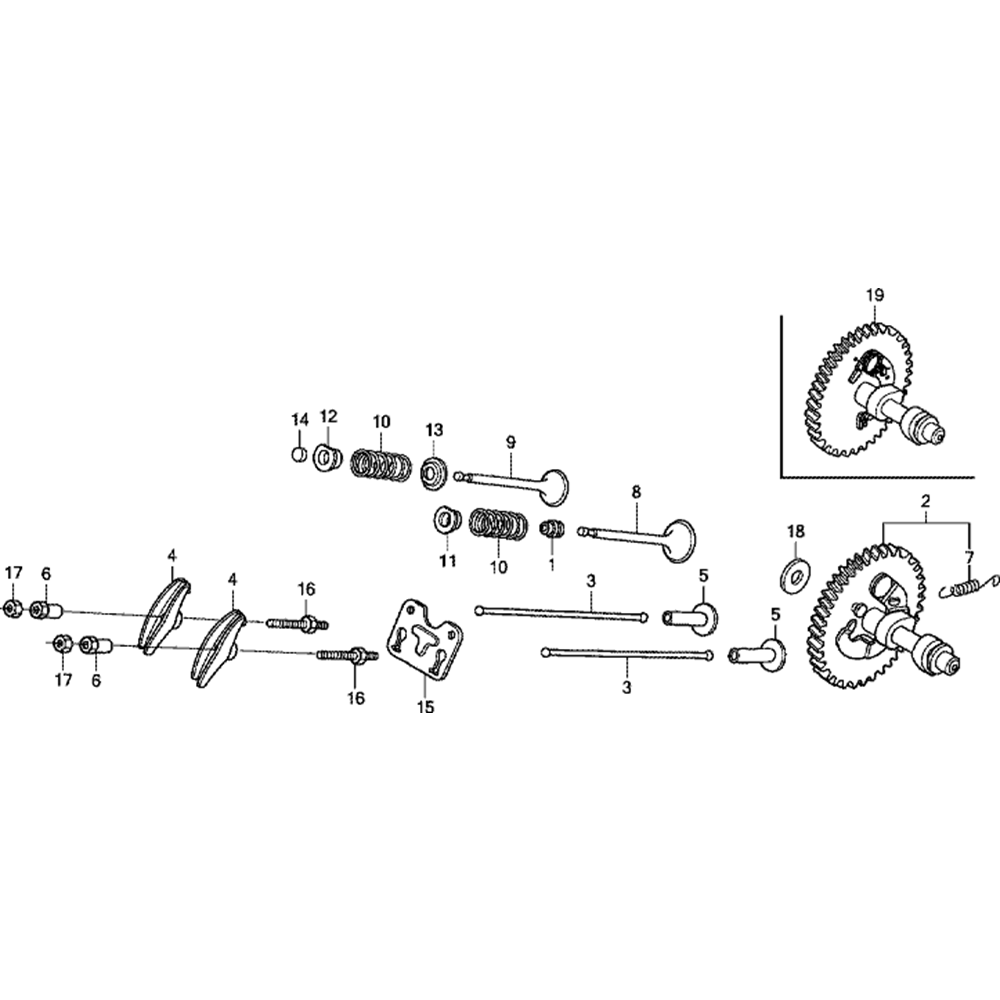 19

14 12 10 13 9

8

2

11 10 1

18

7

17 6 4 4 16

3 5

5

17 6

16

15

3