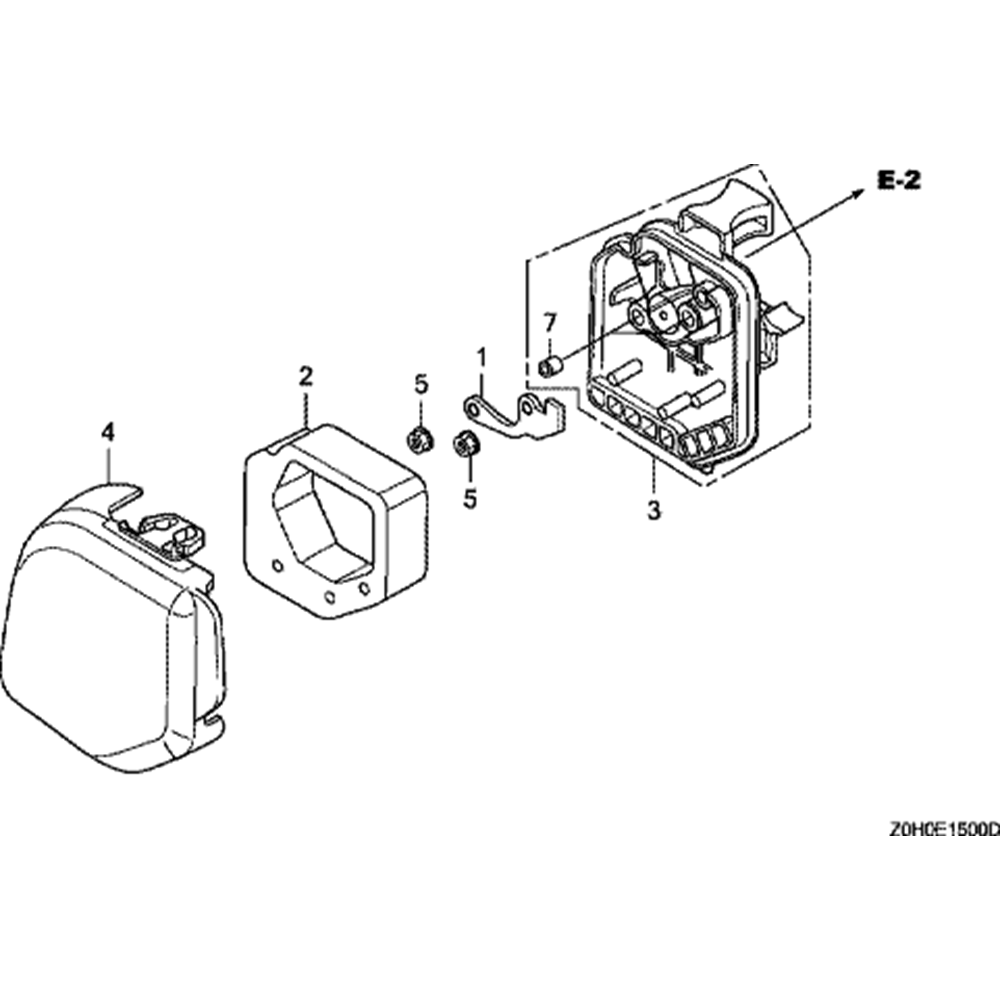 E-2

7

1

2

5

4

5

3

Z0H0E1500D