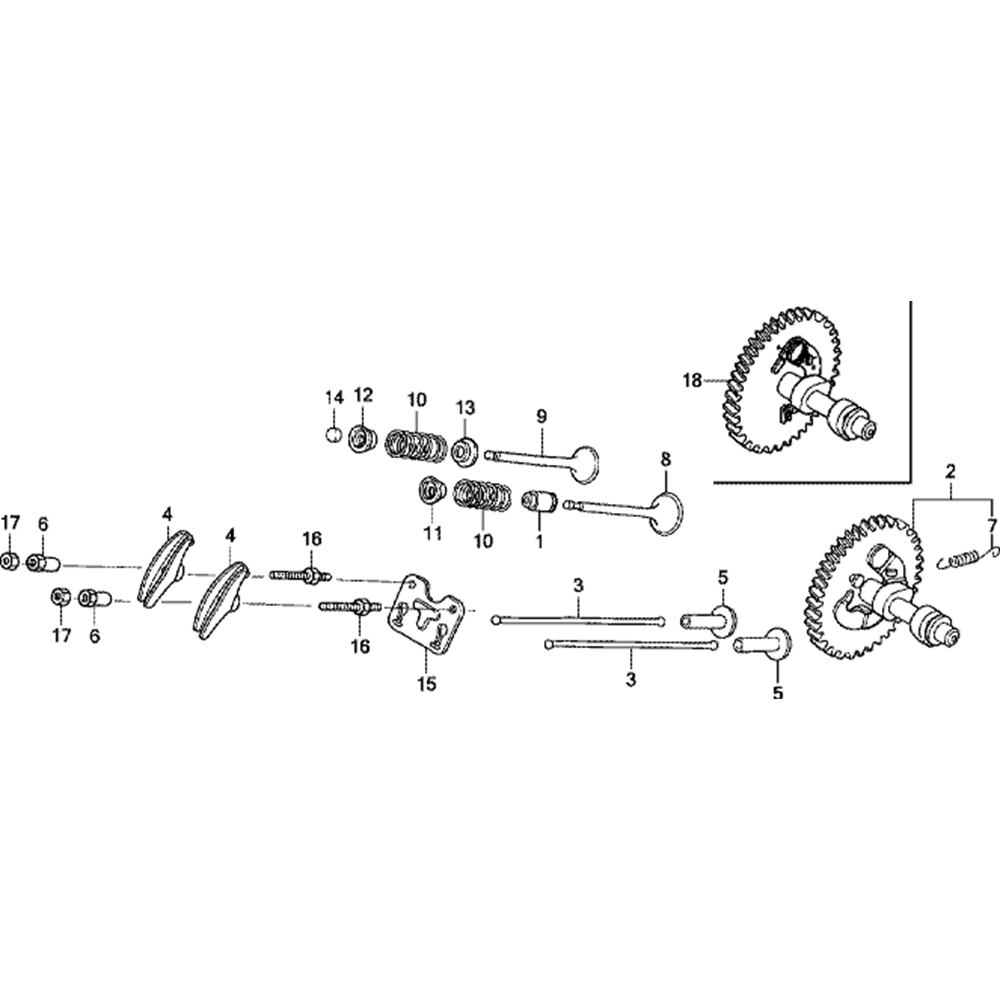 18
14
12
10
13
9
8
11
10
1
2
7
17
6
4
4
16
17
6
16
15
3
3
5
5