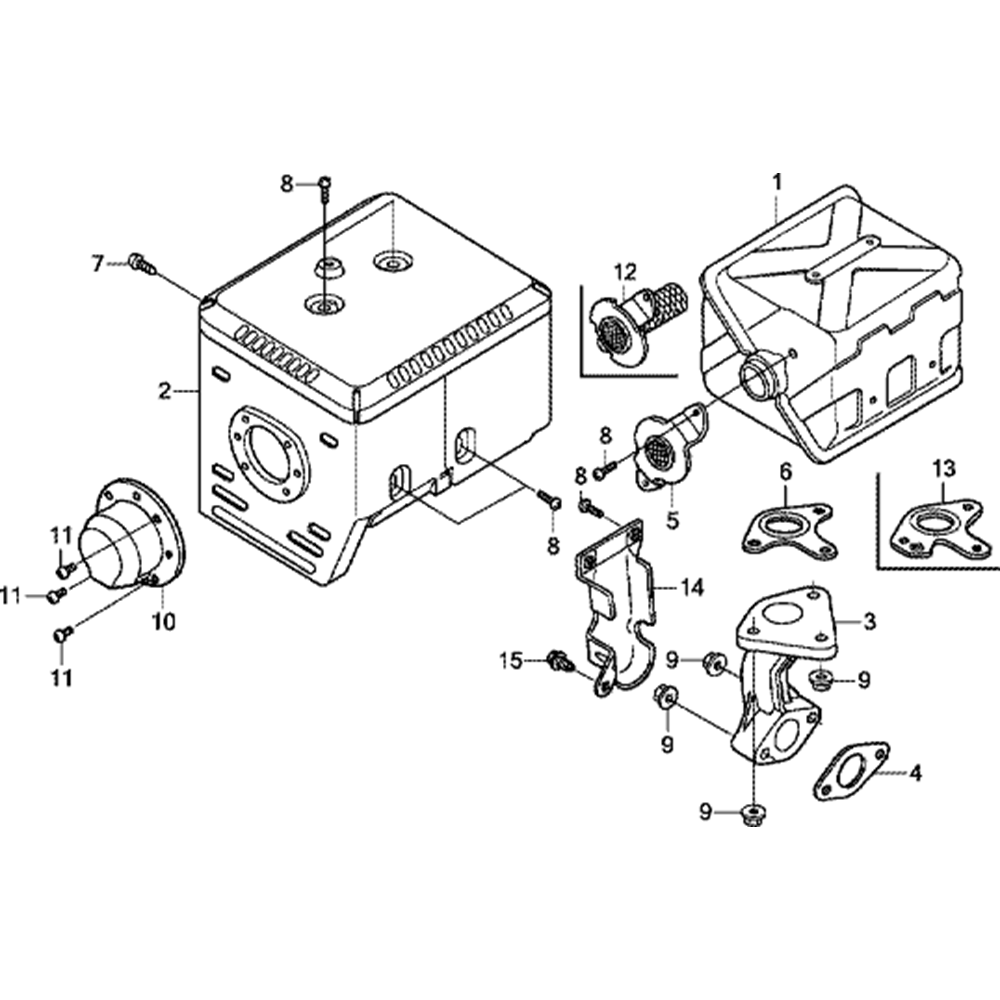 8
1
7
12
2
8
8
5
6
13
8
11
11
10
11
14
3
15
9
9
9
4
9