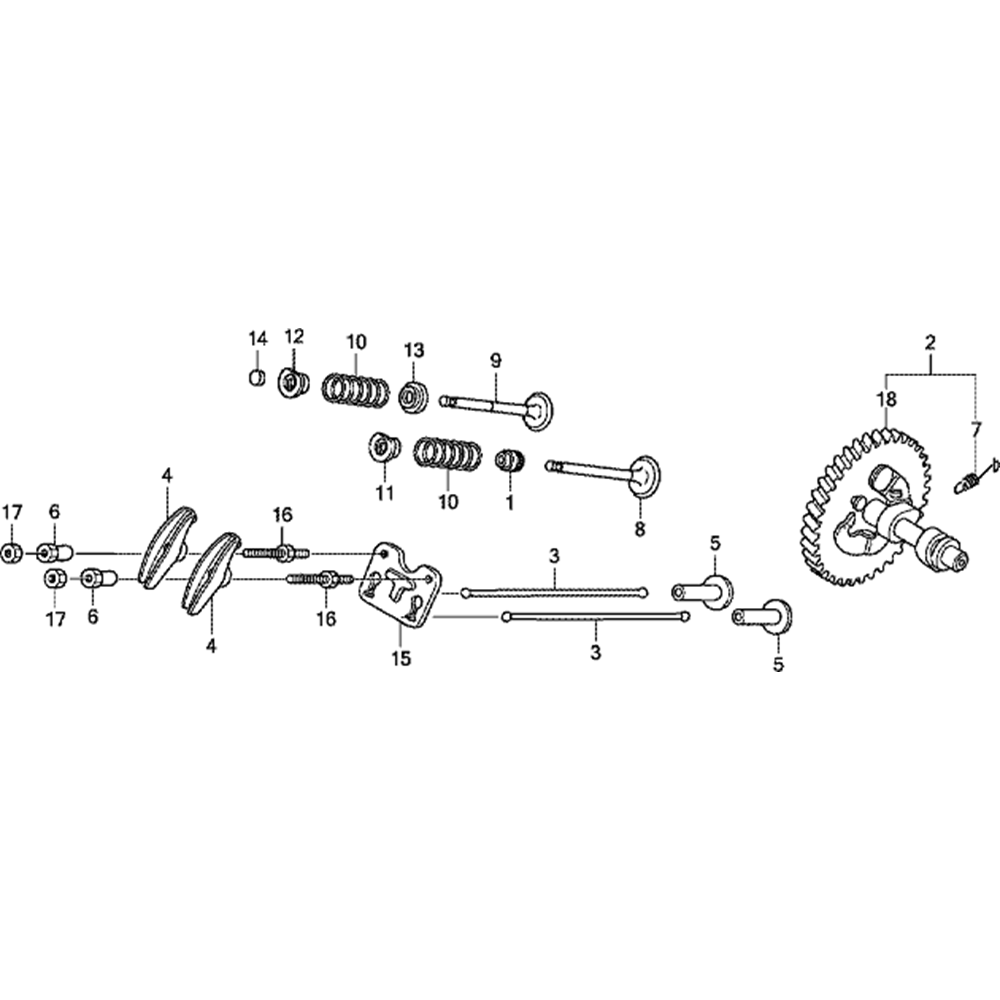 14
12
10
13
9
2
18
7
11
10
1
8
4
17
6
16
3
5
17
6
16
4
15
3
5