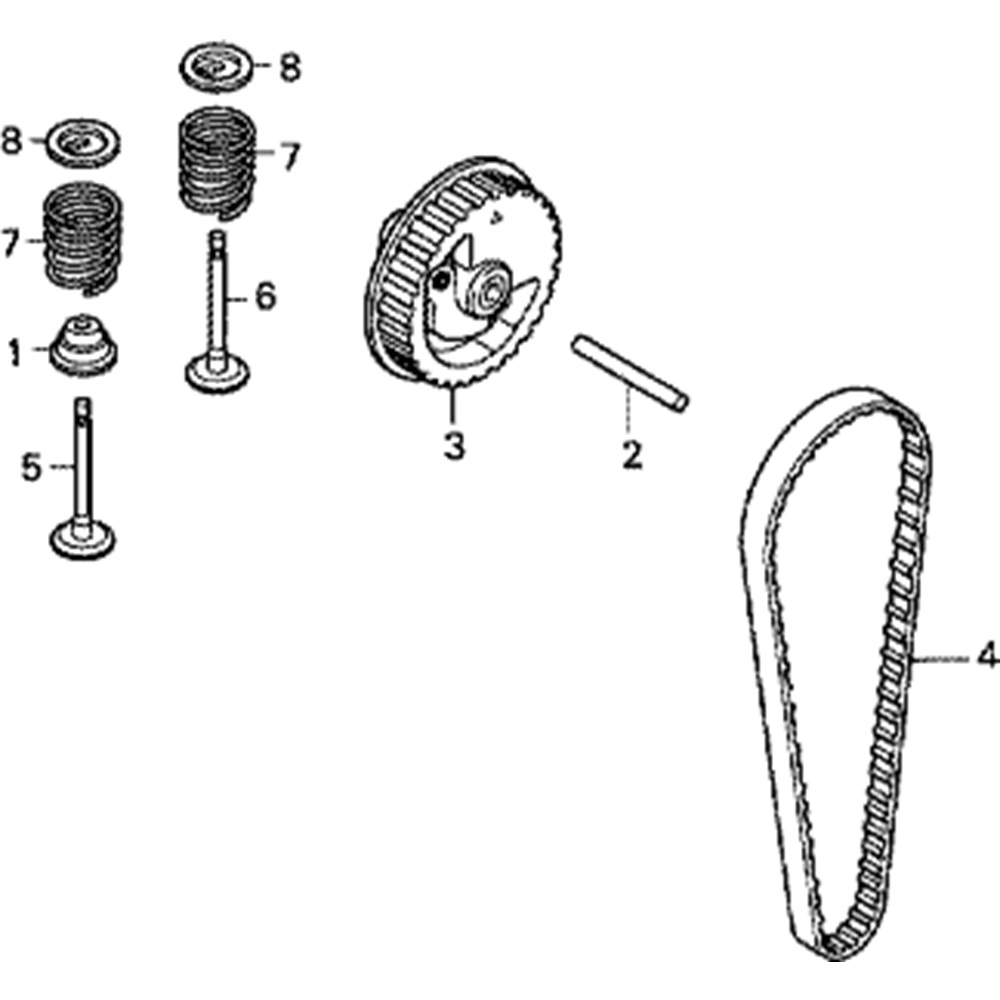 8
8
7
7
6
1
5
3
2
4