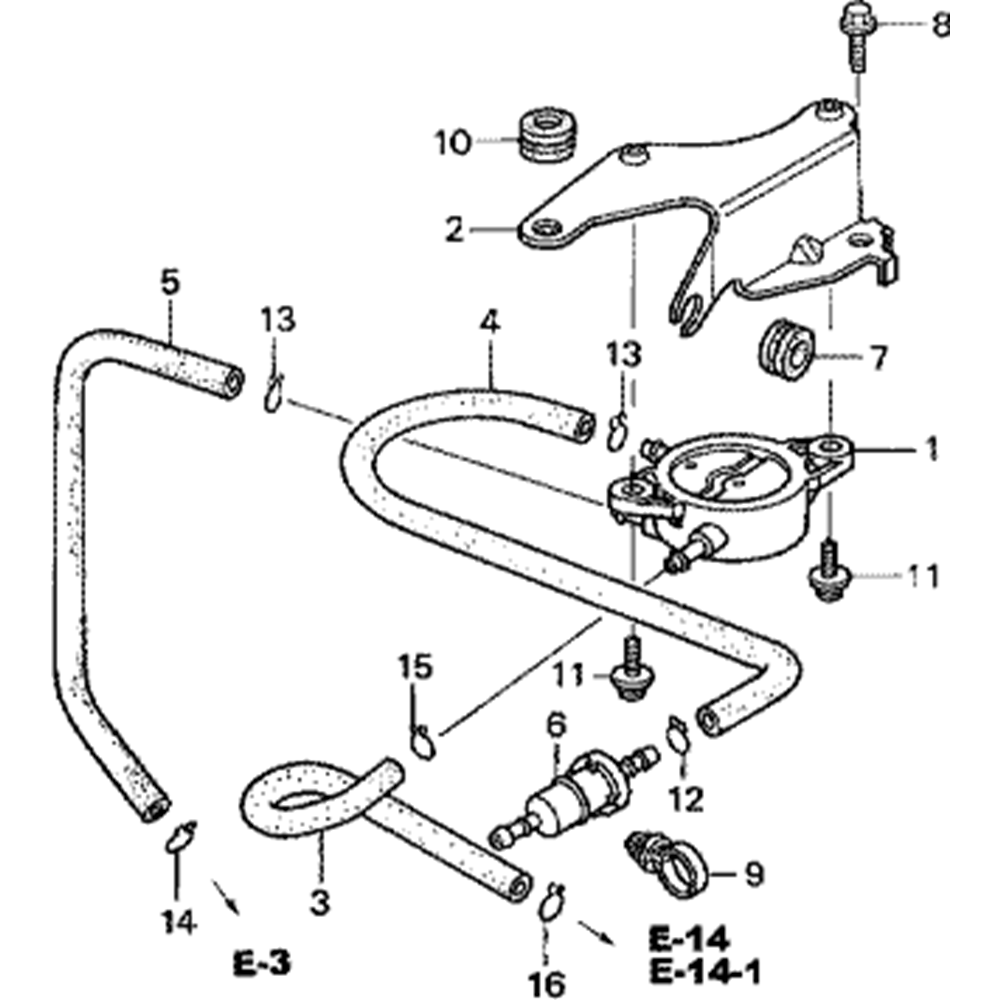 8
10
2
5
13
4
13
7
1
11
15
11
6
12
9
14
3
16
E-3
E-14
E-14-1