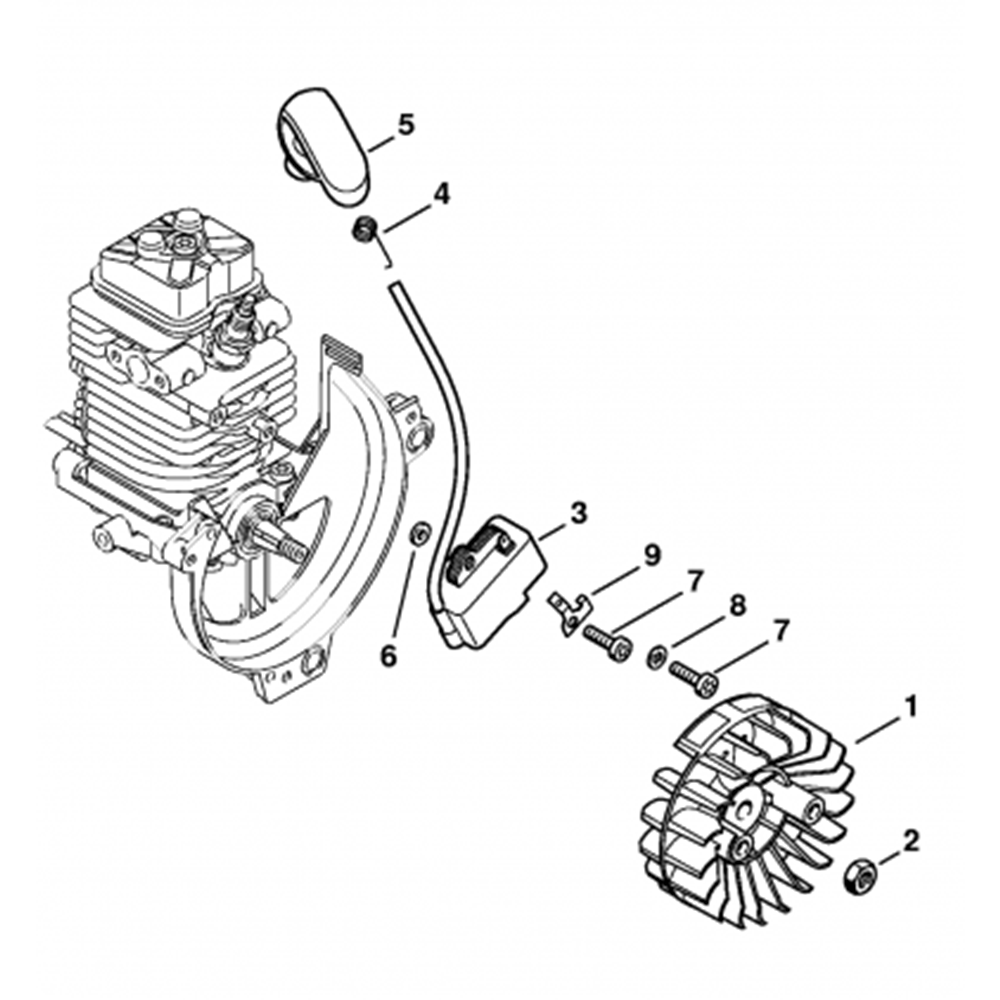 5
4
3
9
7
8
7
6
1
2