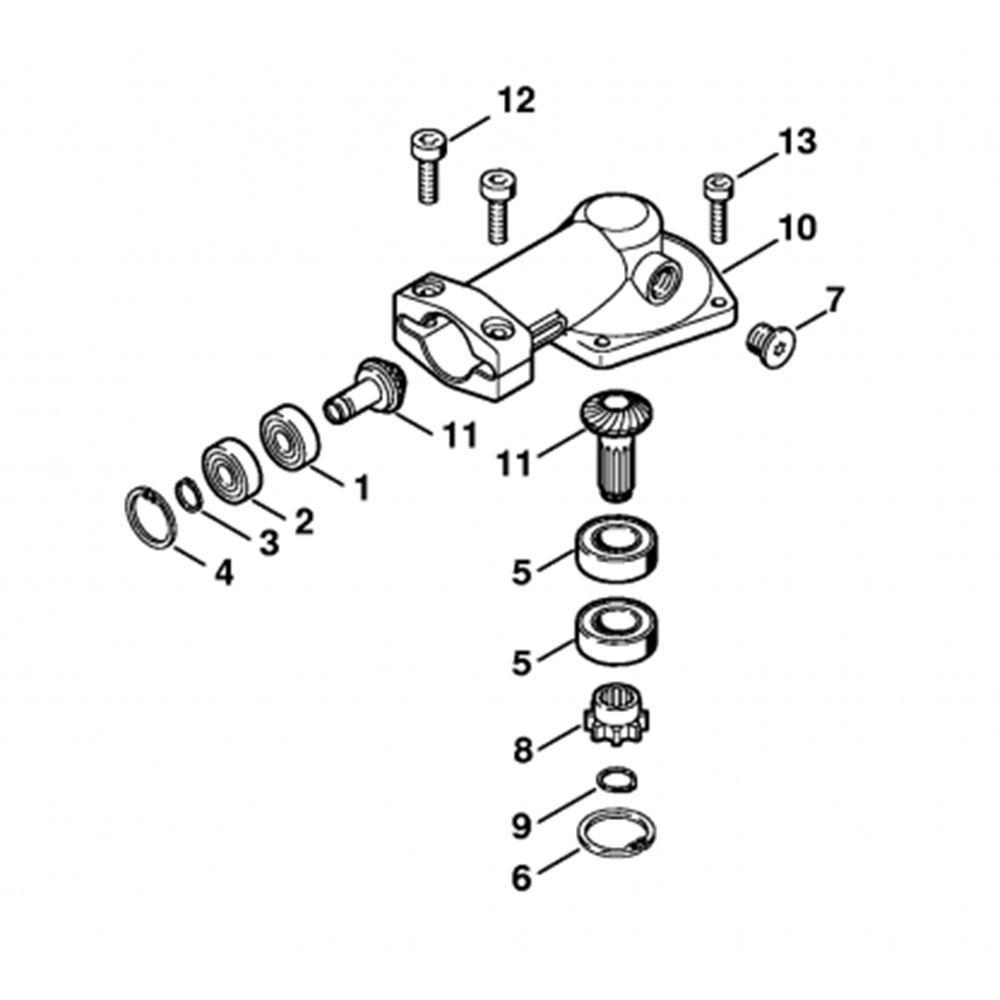 12
13
10
7
11
11
1
2
3
4
5
5
8
9
6