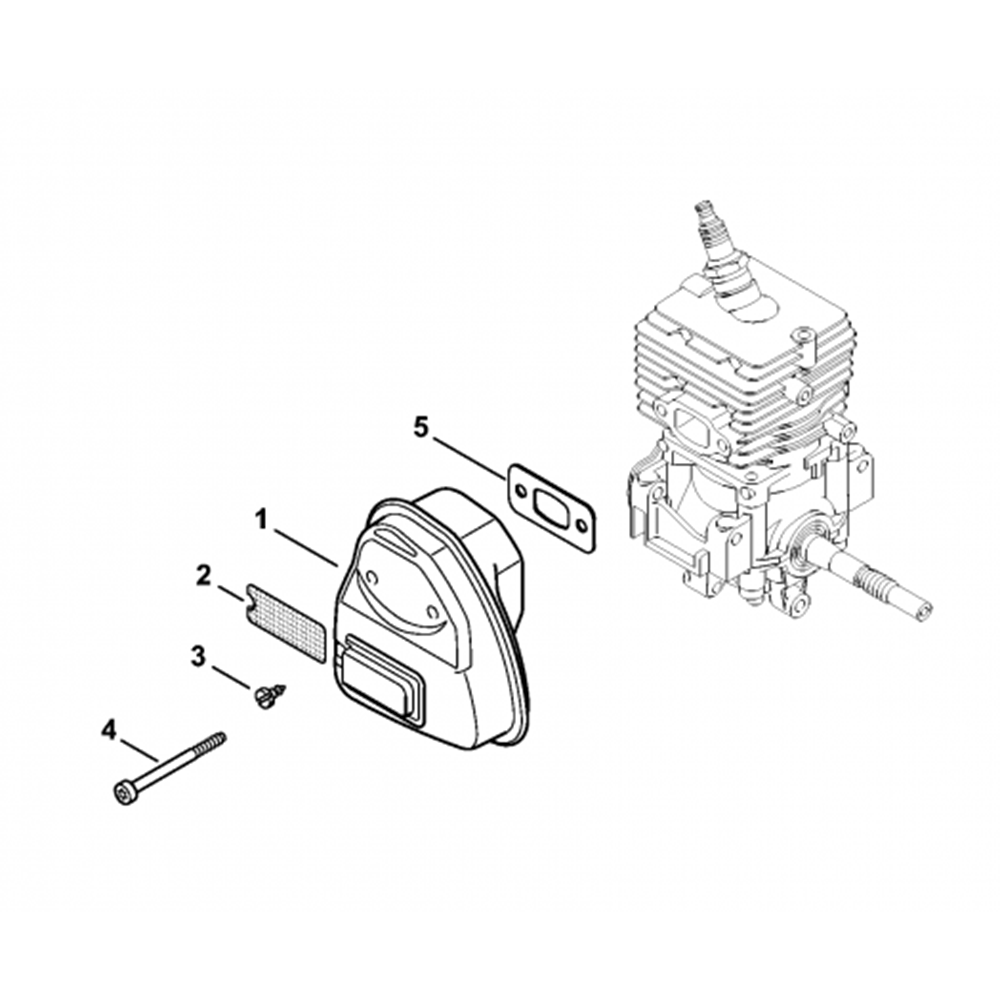 5
1
2
3
4