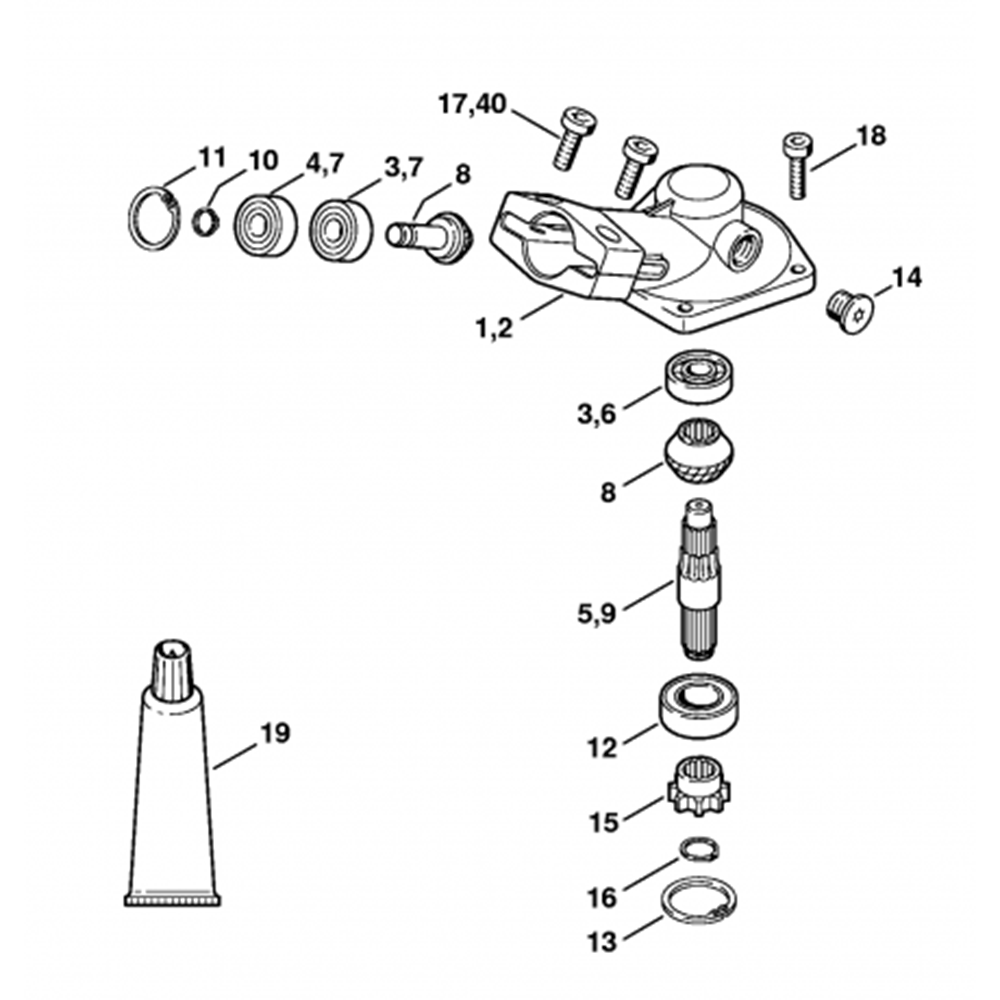 17,40
18
11
10
4,7
3,7
8
14
1,2
3,6
8
5,9
19
12
15
16
13