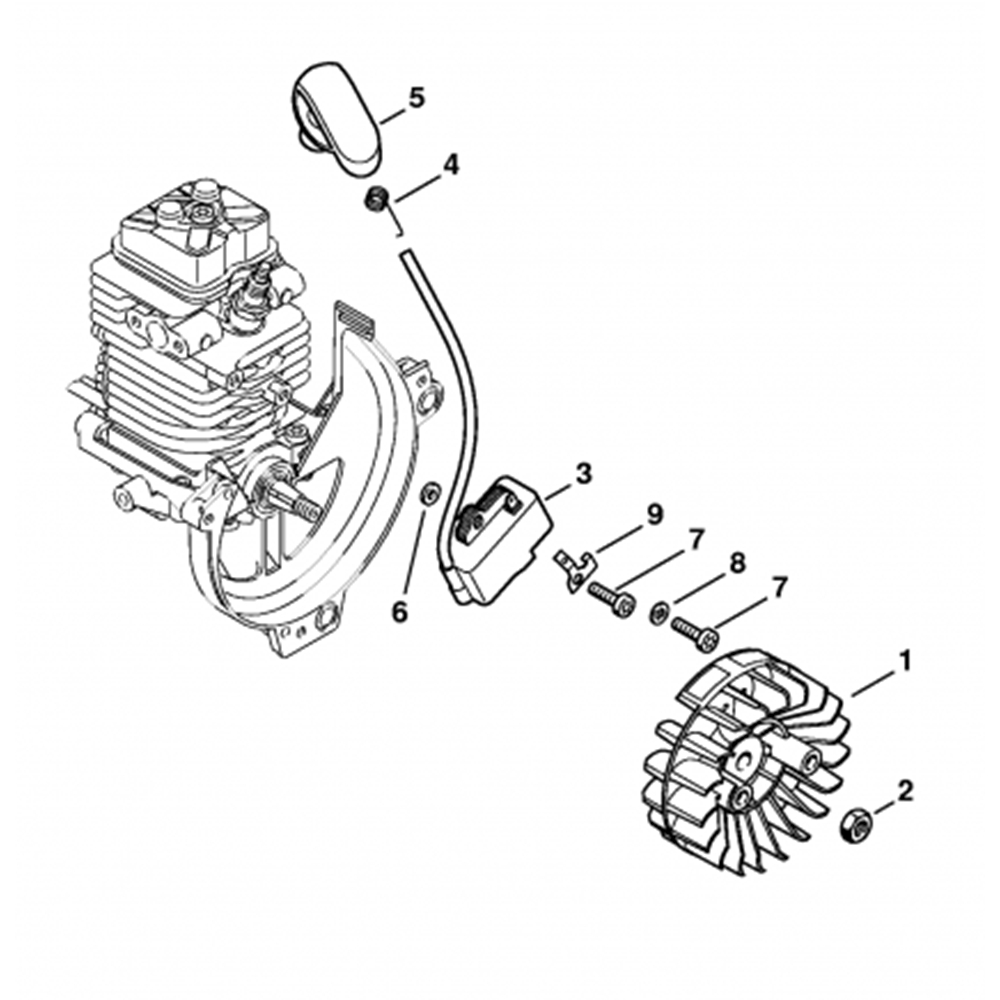 5
4
3
9
7
8
7
6
1
2