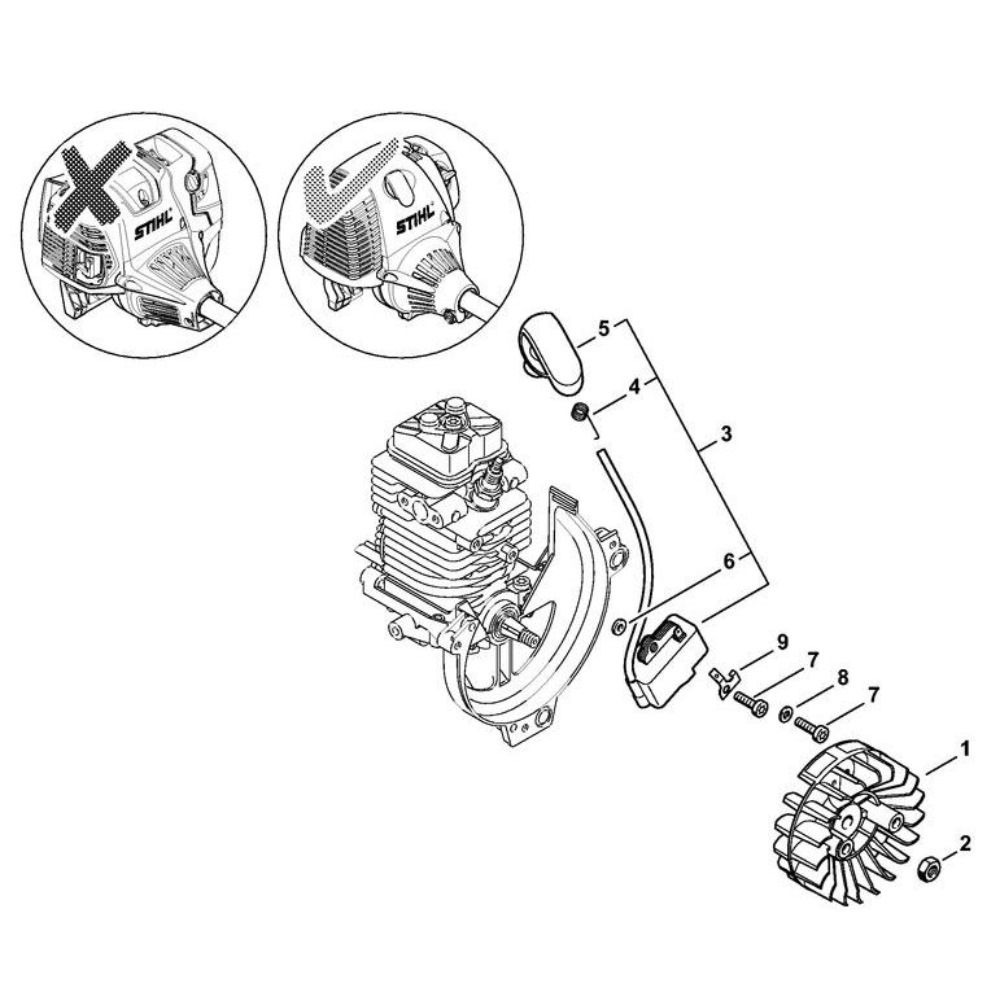 STIHL
STIHL
5
4
3
6
9
7
8
7
1
2