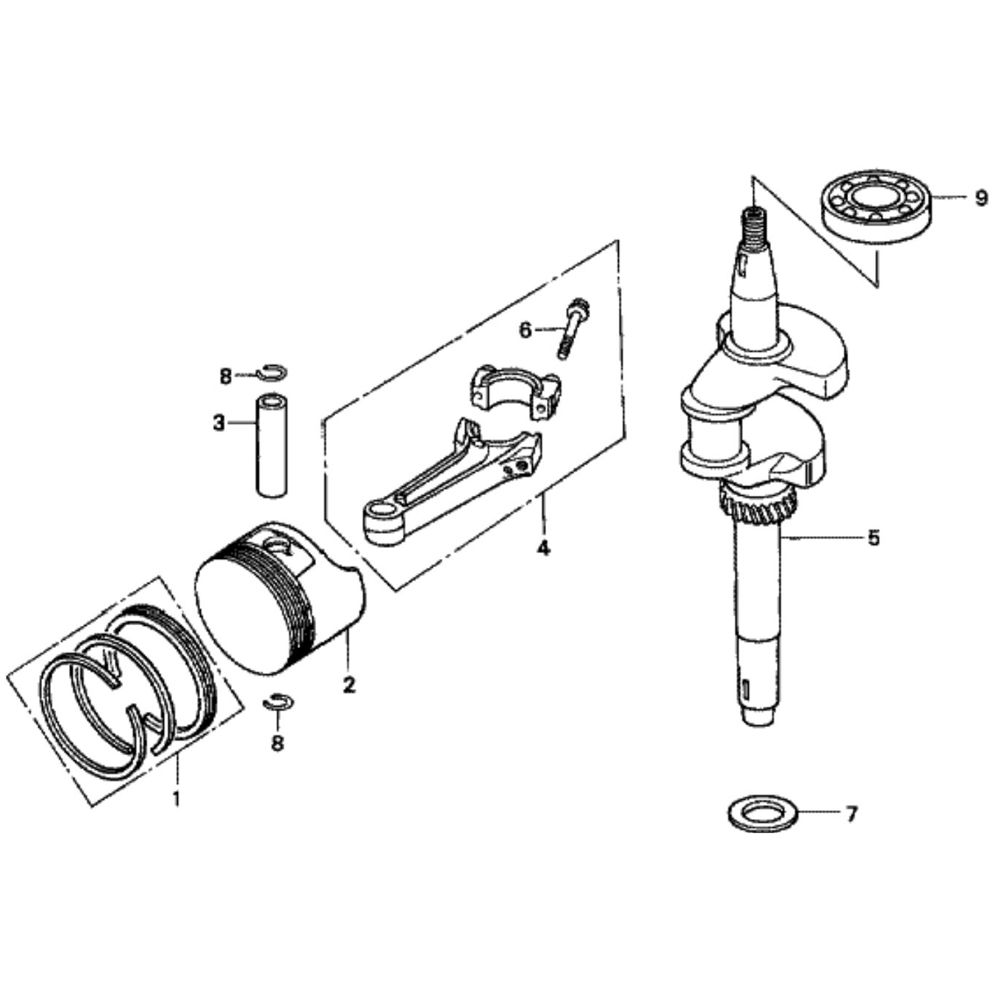 9
6
8
3
4
5
2
8
1
7