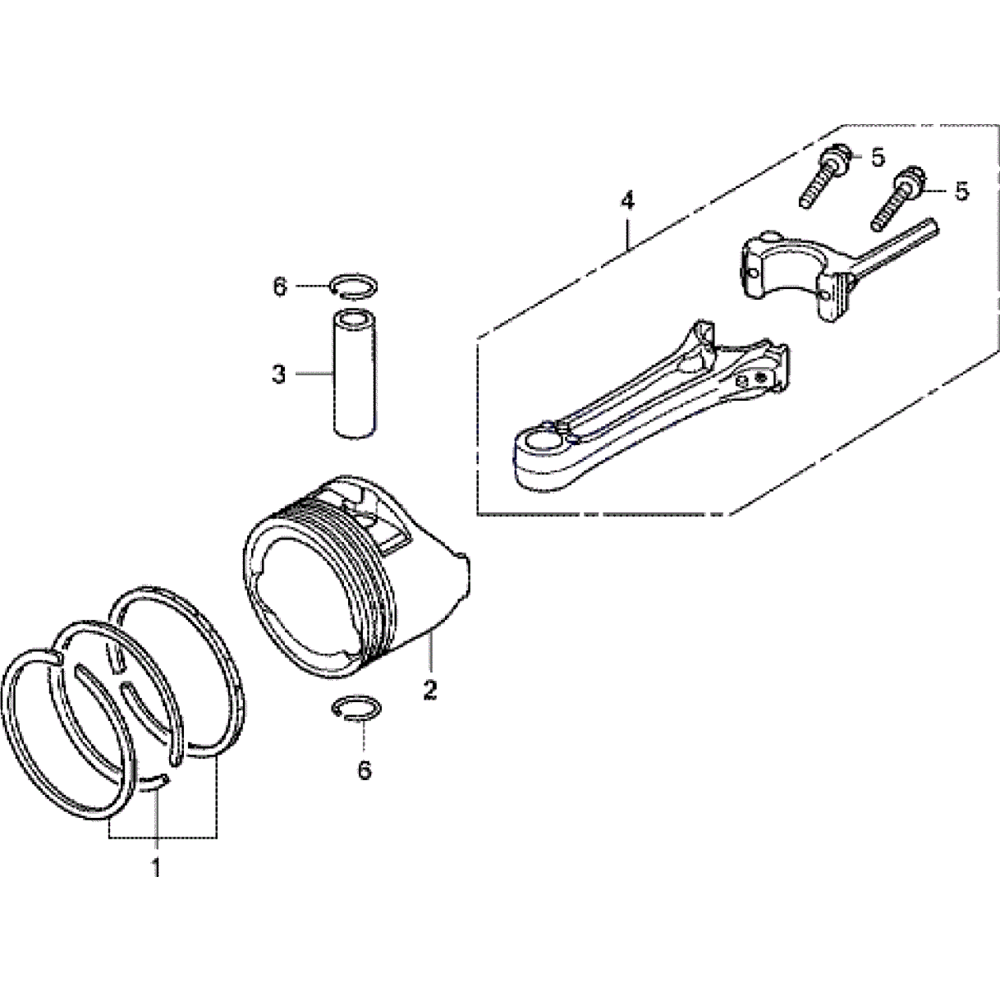 5
5
4
6
3
2
6
1