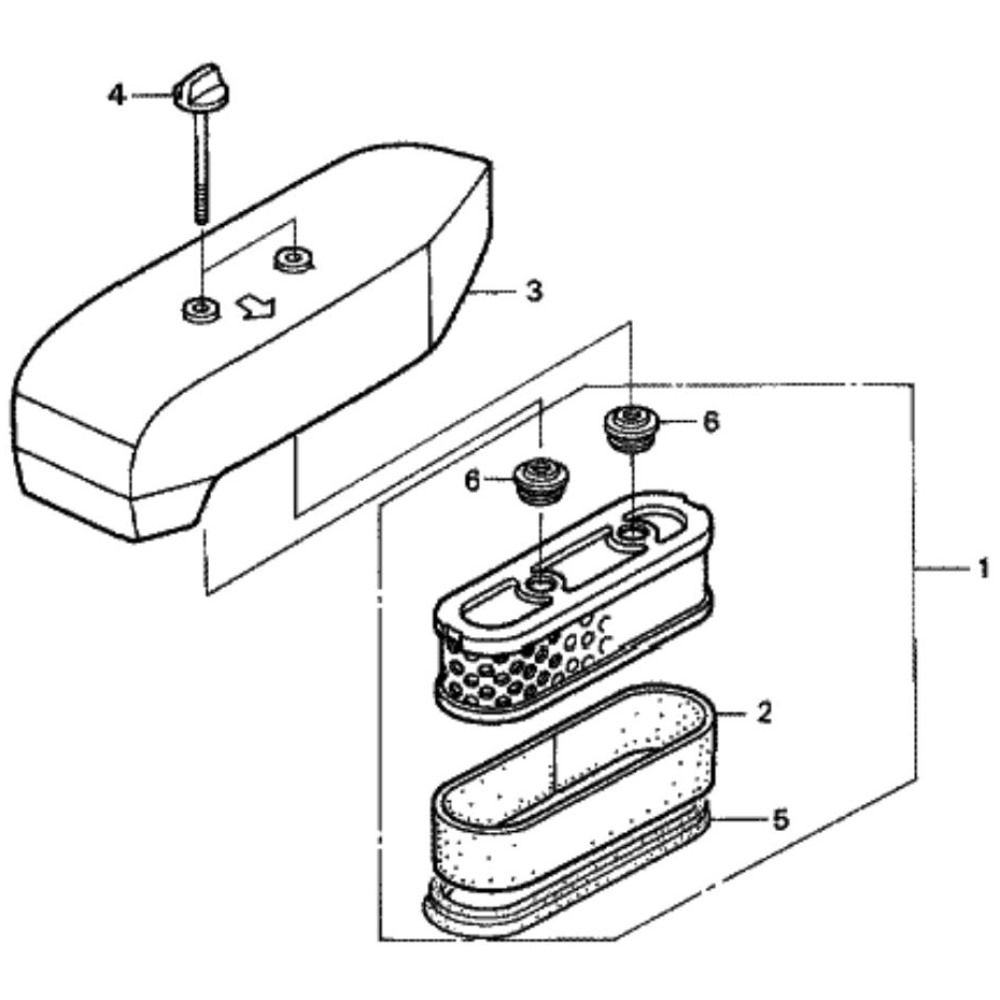 4

3

6

6

1

2

5