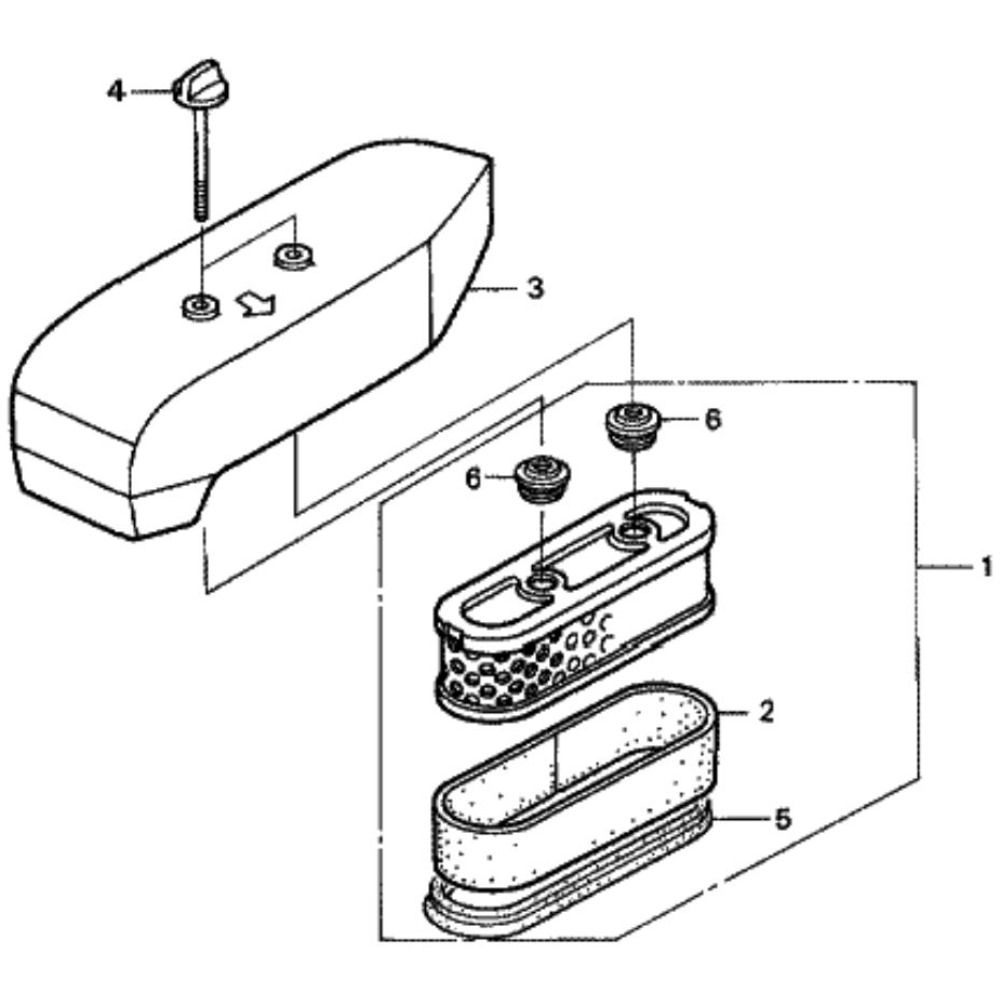 4
3
6
6
1
2
5