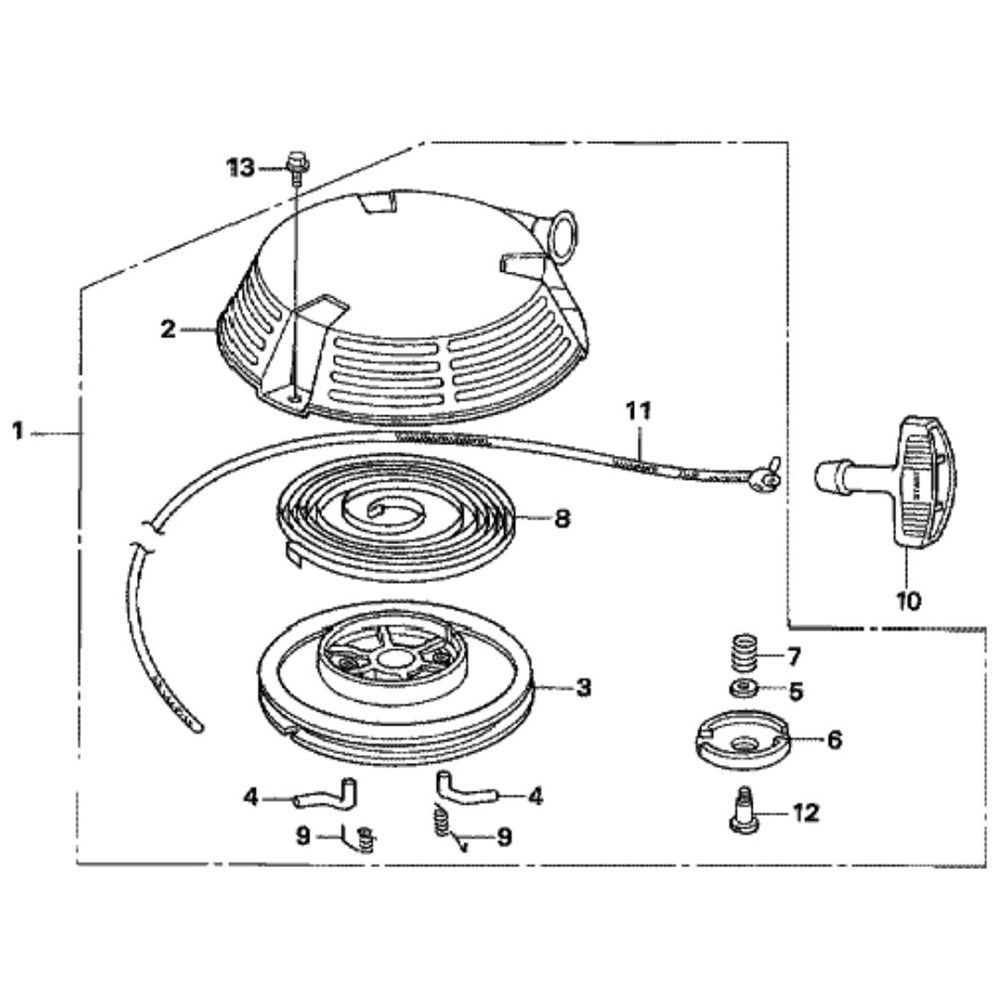 13
2
1
11
8
10
7
5
3
6
4
4
12
9
9