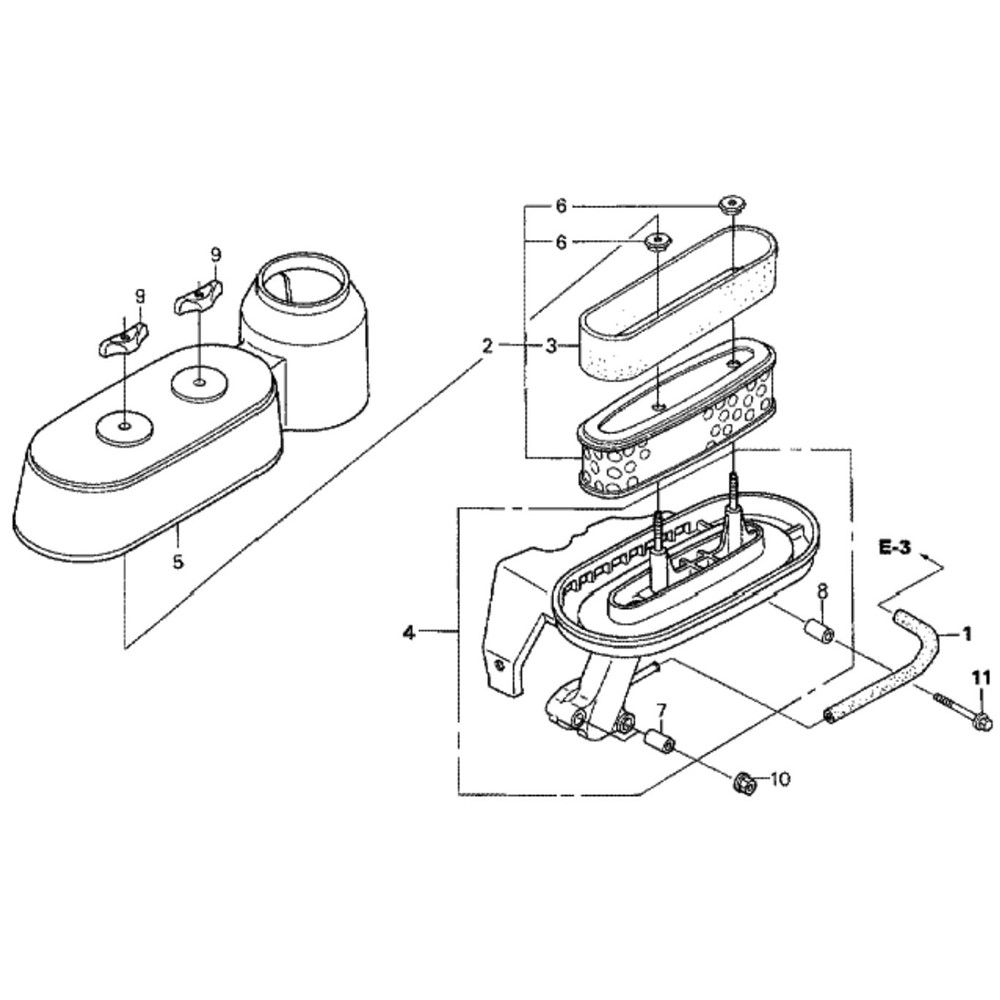 6
6
9
9
2
3
5
E-3
8
4
1
11
7
10