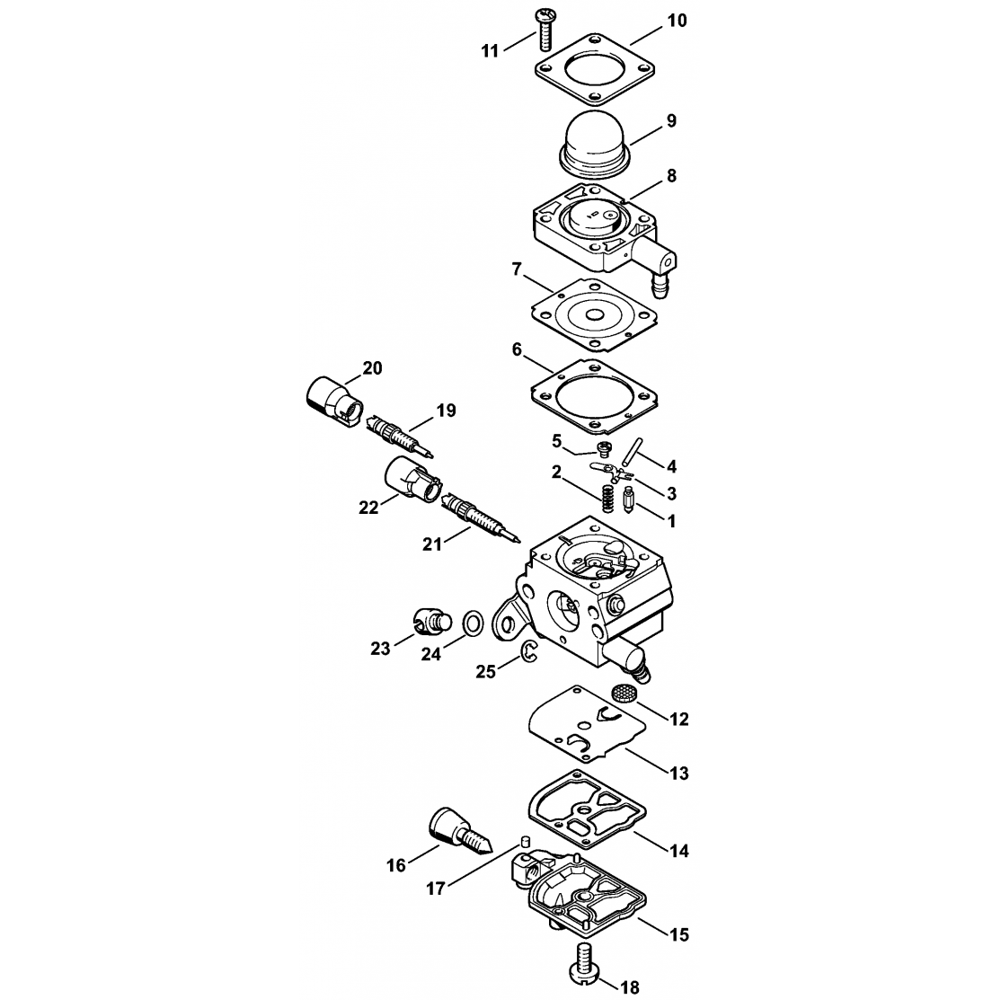 11
10
9
8
7
6
20
19
5
4
2
3
1
22
21
23
24
25
12
13
14
16
17
15
18