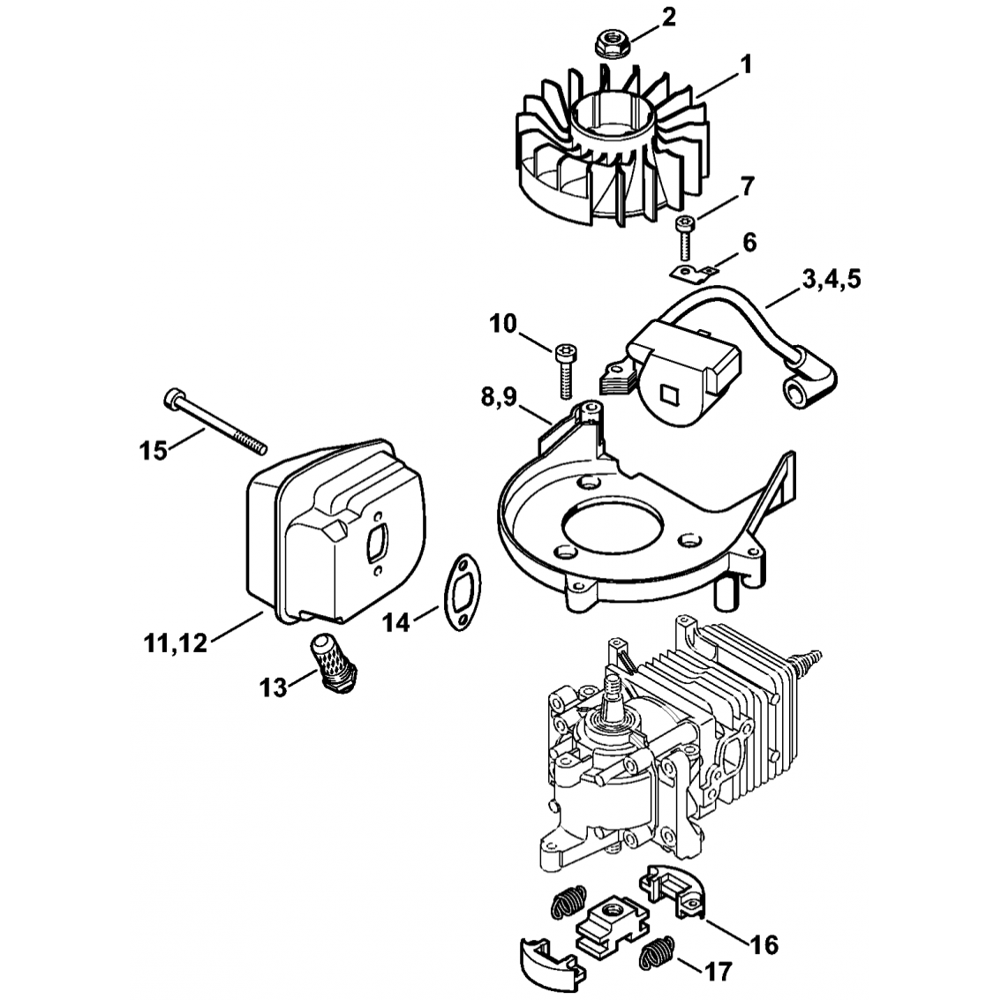 2
1
7
6
3,4,5
10
8,9
15
11,12
14
13
16
17