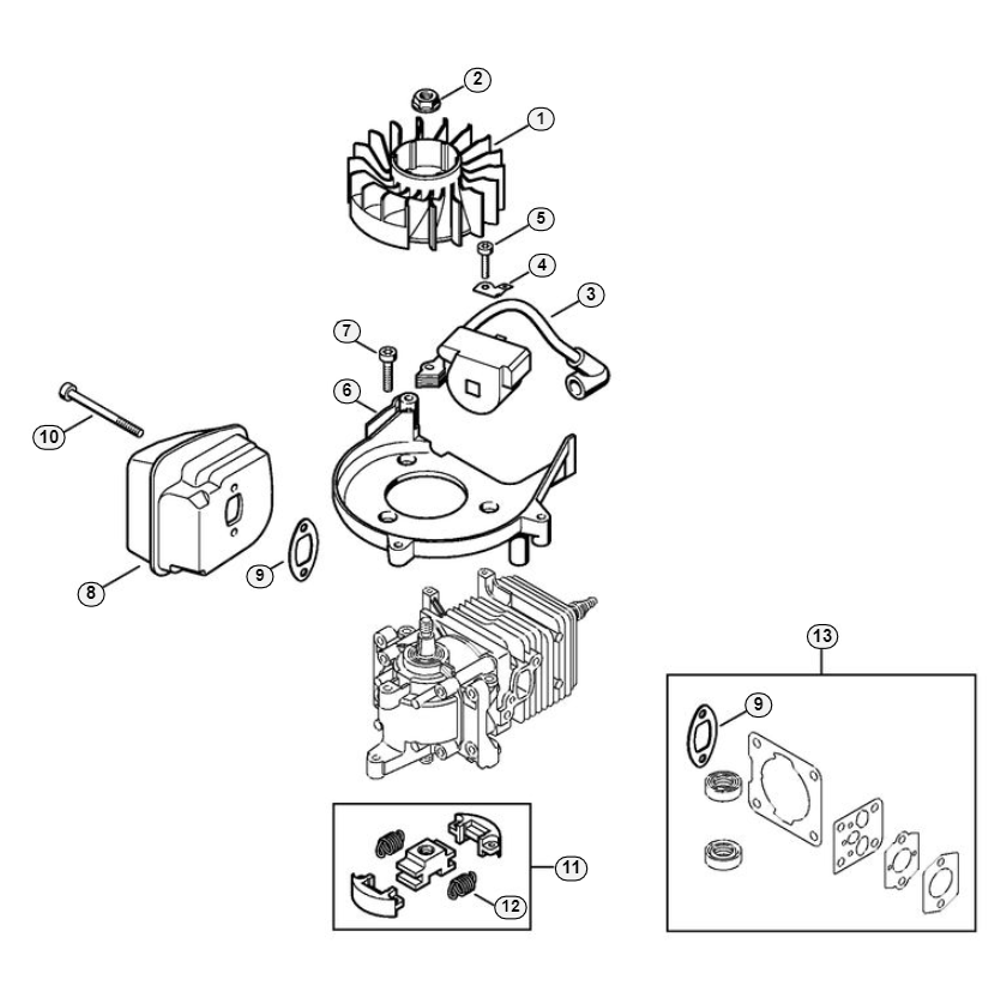 2
1
5
4
3
7
6
10
8
9
13
9
11
12