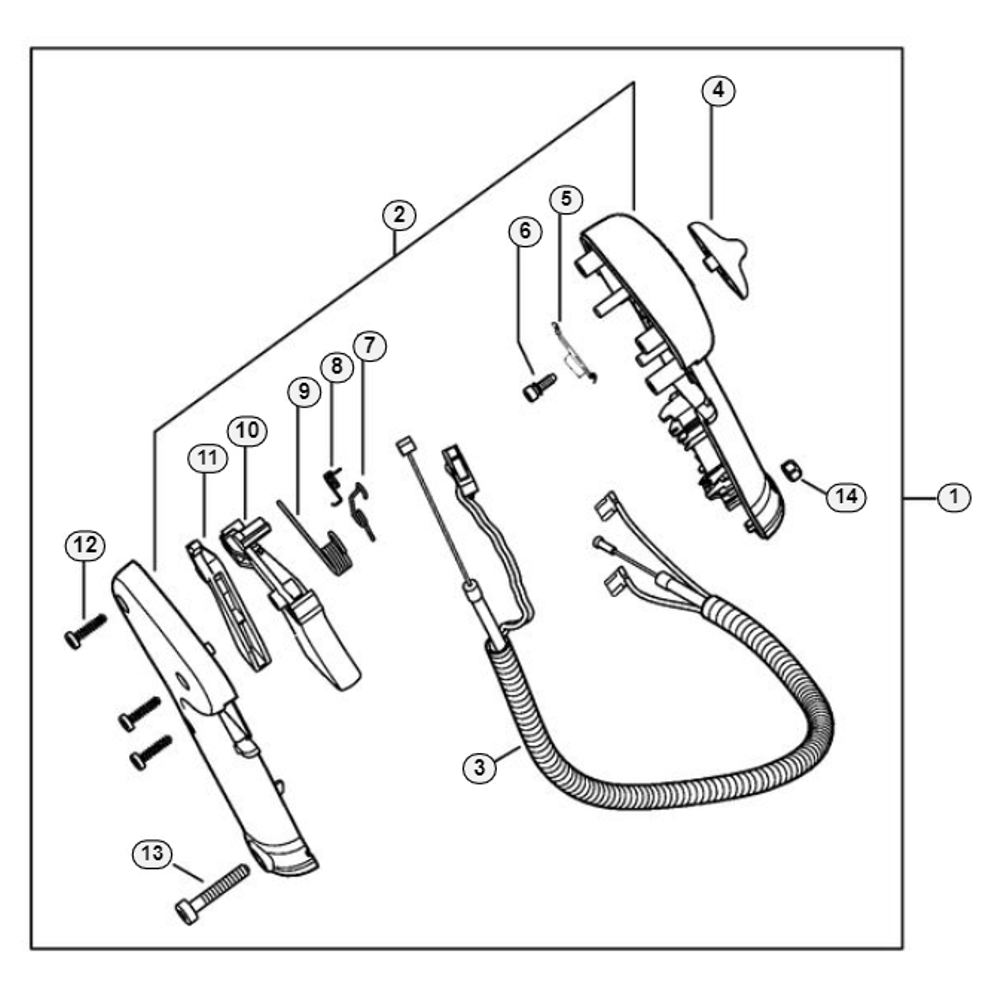 4
2
5
6
7
8
9
10
11
12
14
1
3
13