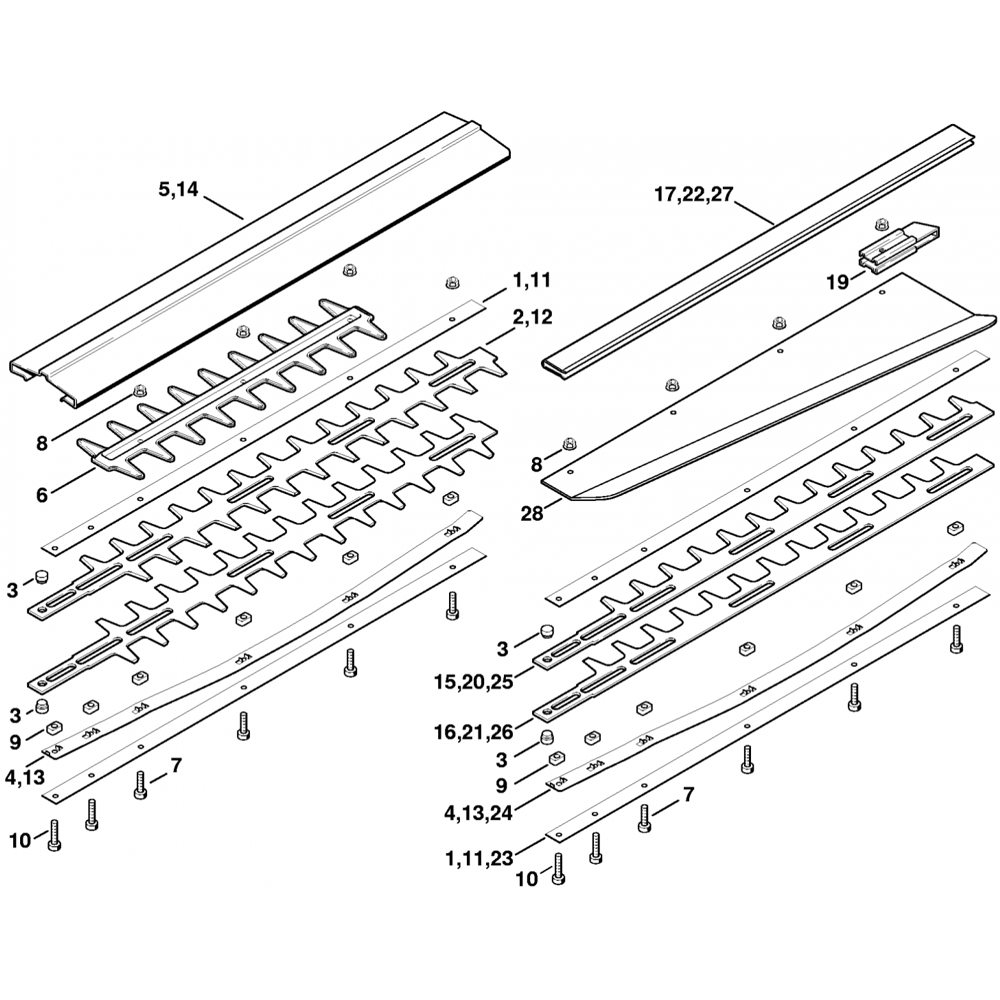 5,14
1,11
2,12
8
6
3
3
9
4,13
7
10
17,22,27
19
8
28
3
15,20,25
16,21,26
3
9
4,13,24
7
1,11,23
10