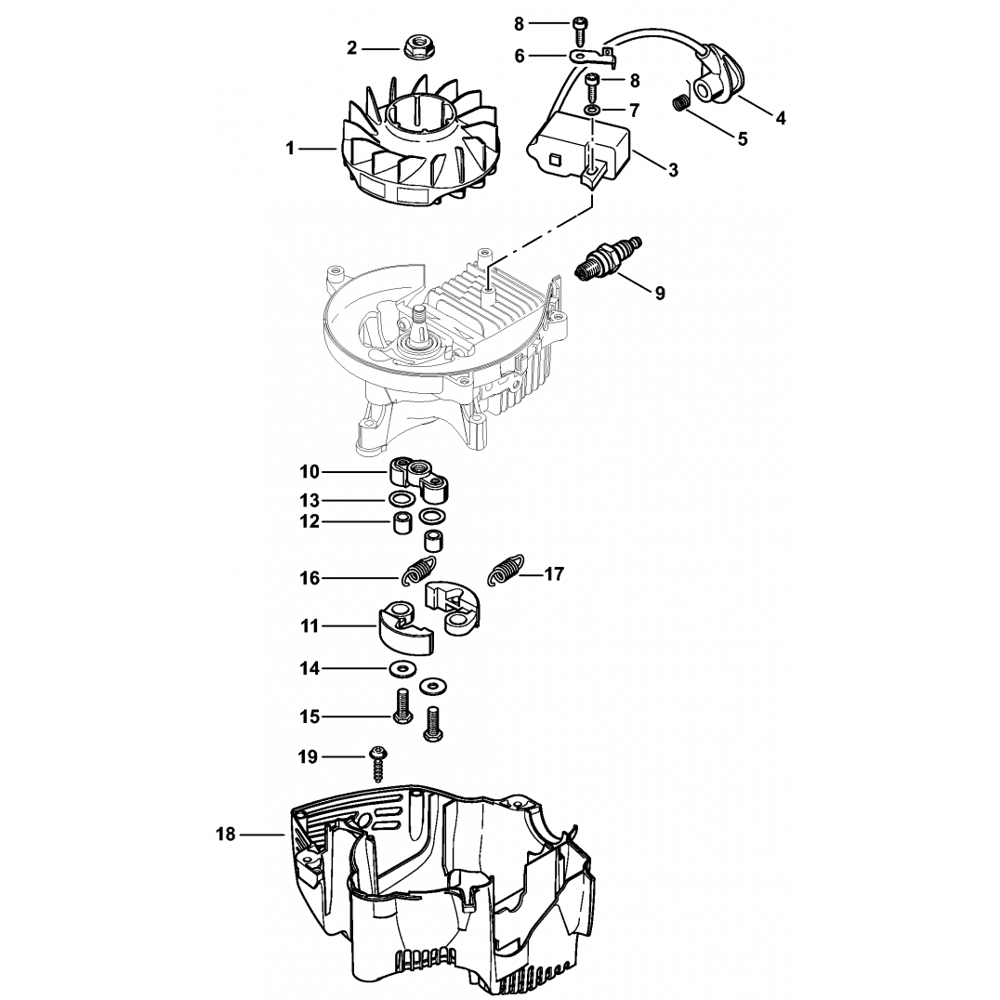 8
2
6
8
7
4
5
1
3
9
10
13
12
16
17
11
14
15
19
18