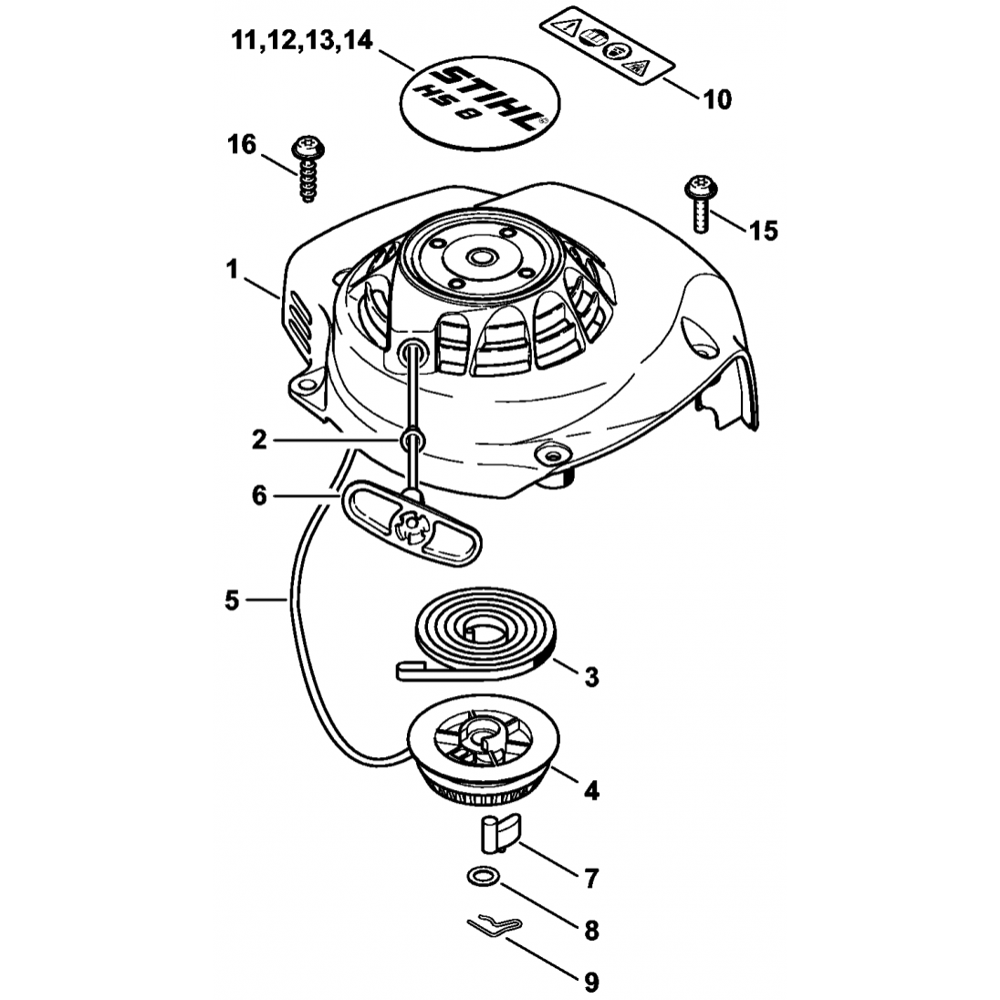 11,12,13,14

STIHL
HS 8

10

16

15

1

2

6

5

3

4

7

8

9